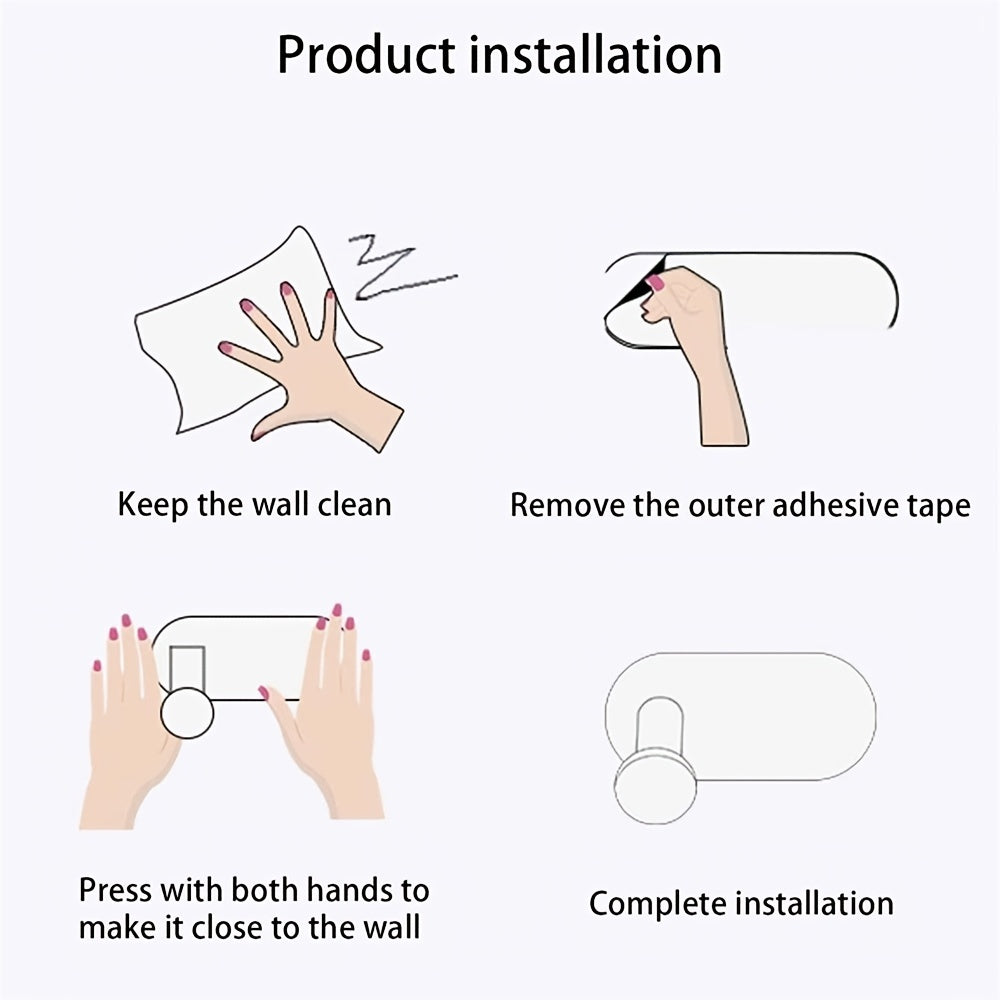 Product installation

Keep the wall clean

Remove the outer adhesive tape

Press with both hands to make it close to the wall

Complete installation