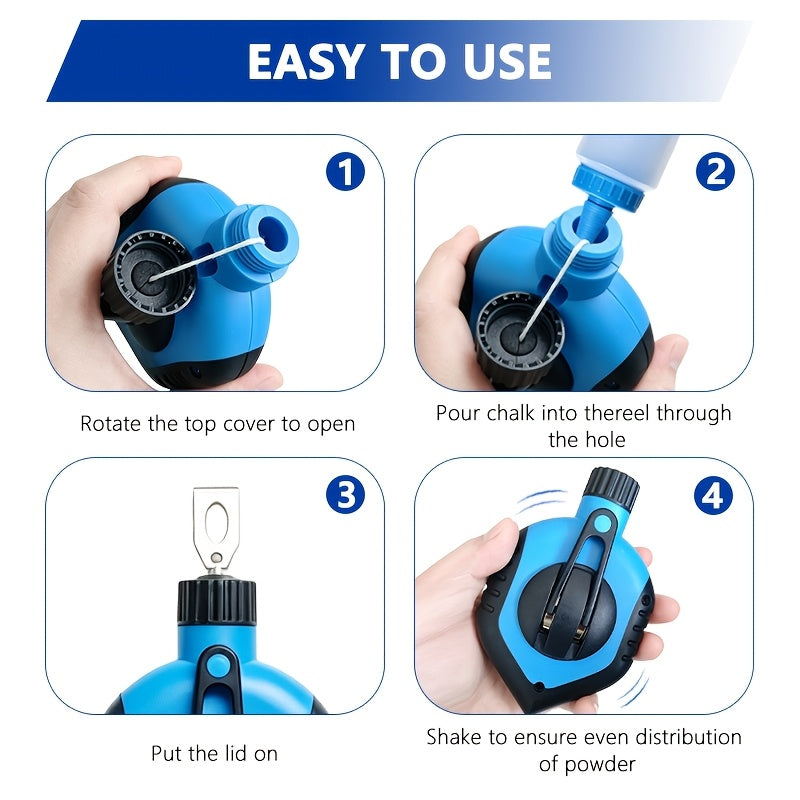 EASY TO USE

1

Rotate the top cover to open

2

Pour chalk into thereel through the hole

3

Put the lid on

4

Shake to ensure even distribution of powder