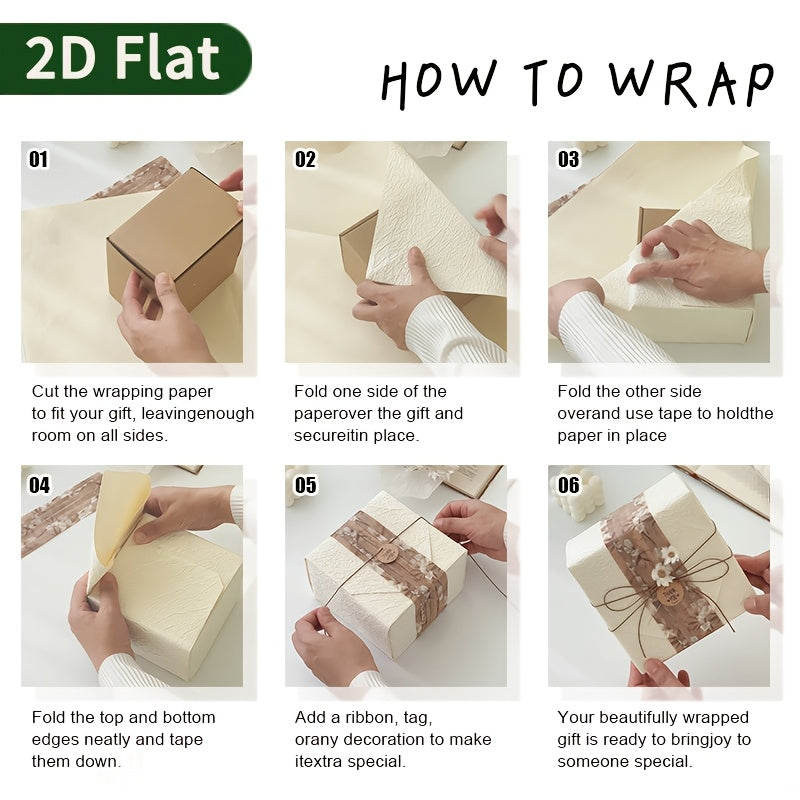 2D Flat

HOW TO WRAP

01

Cut the wrapping paper to fit your gift, leavingenough room on all sides.

02

Fold one side of the paperover the gift and secureitin place.

03

Fold the other side overand use tape to holdthe paper in place

04

Fold the top and bottom edges neatly and tape them down.

05

Add a ribbon, tag, orany decoration to make itextra special.

06

Your beautifully wrapped gift is ready to bringjoy to someone special.