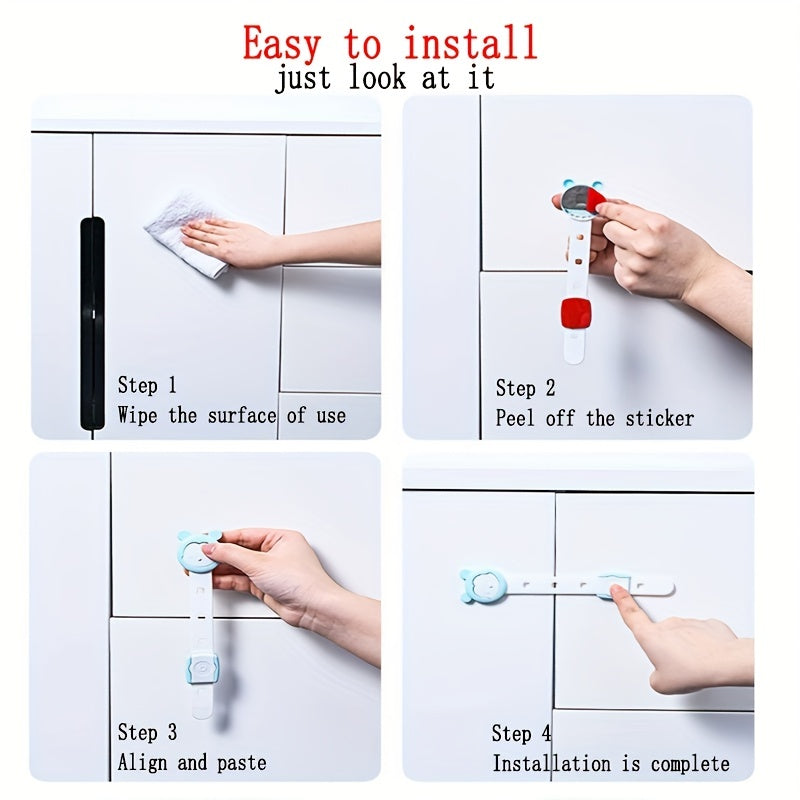 Easy to install
just look at it

Step 1
Wipe the surface of use

Step 2
Peel off the sticker

Step 3
Align and paste

Step 4
Installation is complete