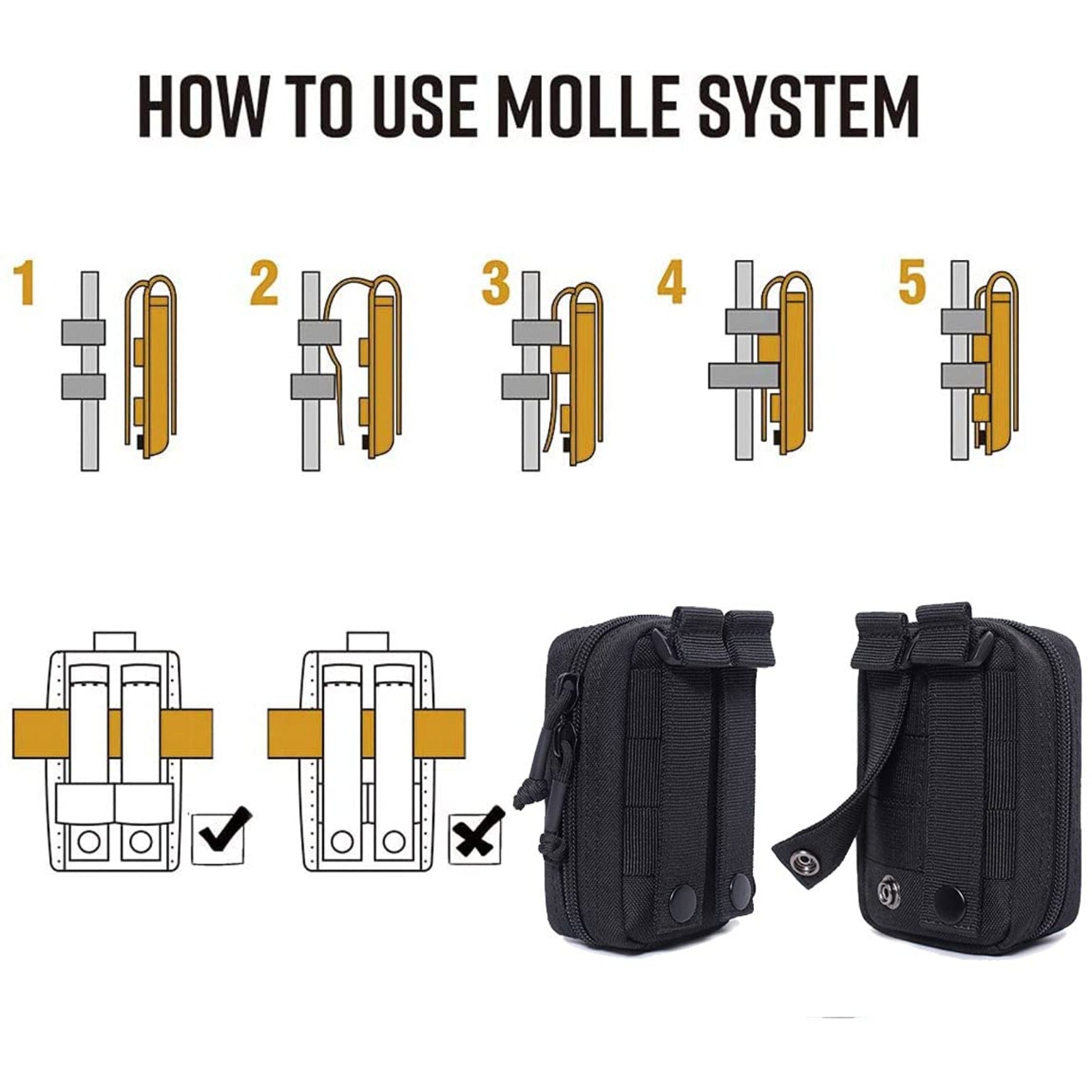 HOW TO USE MOLLE SYSTEM

1

2

3

4

5