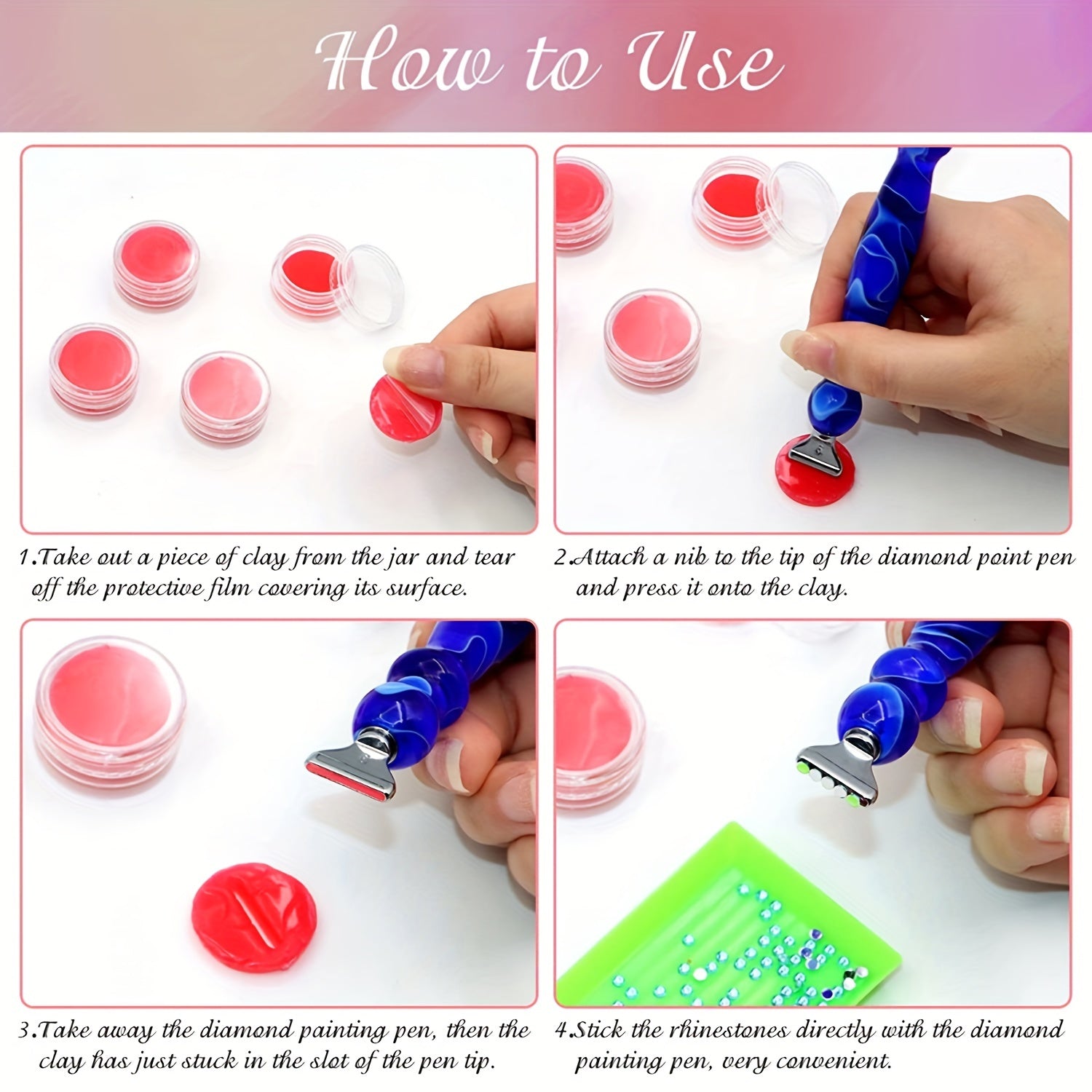 How to Use

1.Take out a piece of clay from the jar and tear off the protective film covering its surface.

2.Attach a nib to the tip of the diamond point pen and press it onto the clay.

3.Take away the diamond painting pen, then the clay has just stuck in the slot of the pen tip.

4.Stick the rhinestones directly with the diamond painting pen, very convenient.