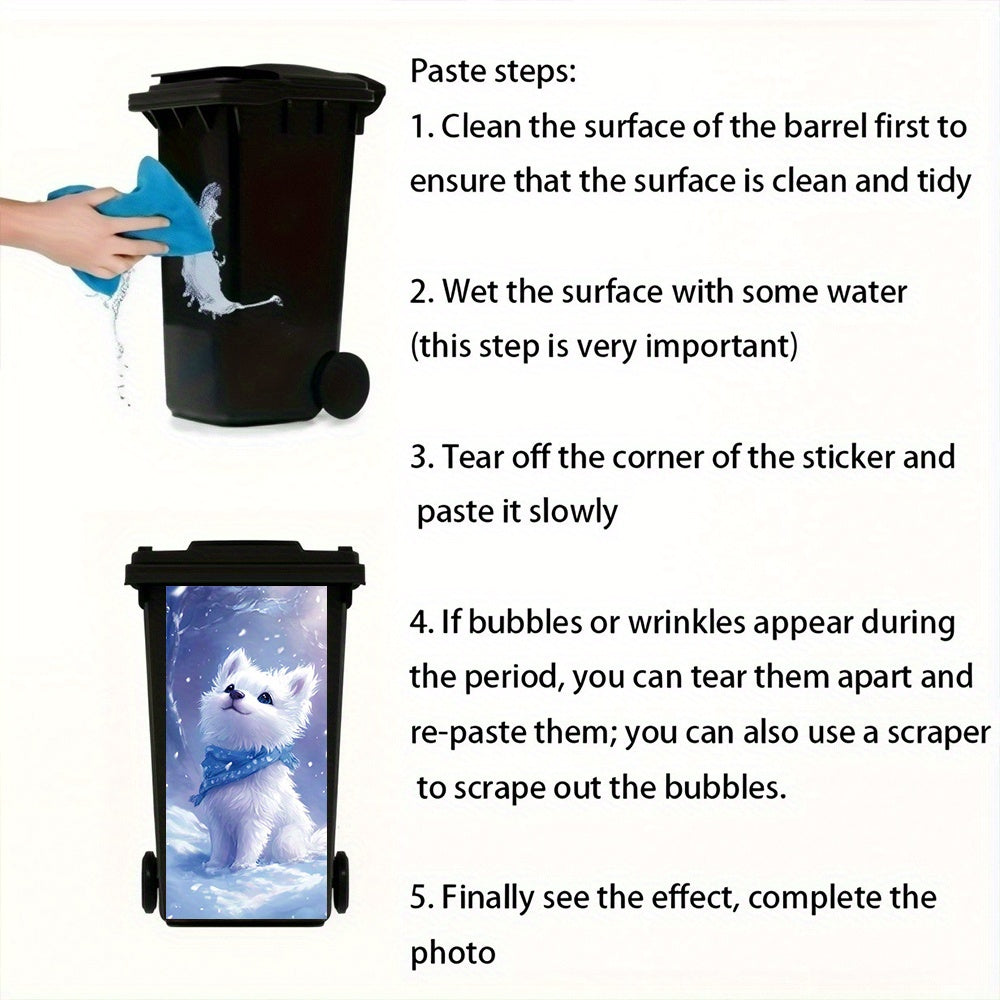 Paste steps:
1. Clean the surface of the barrel first to ensure that the surface is clean and tidy

2. Wet the surface with some water (this step is very important)

3. Tear off the corner of the sticker and paste it slowly

4. If bubbles or wrinkles appear during the period, you can tear them apart and re-paste them; you can also use a scraper to scrape out the bubbles.

5. Finally see the effect, complete the photo