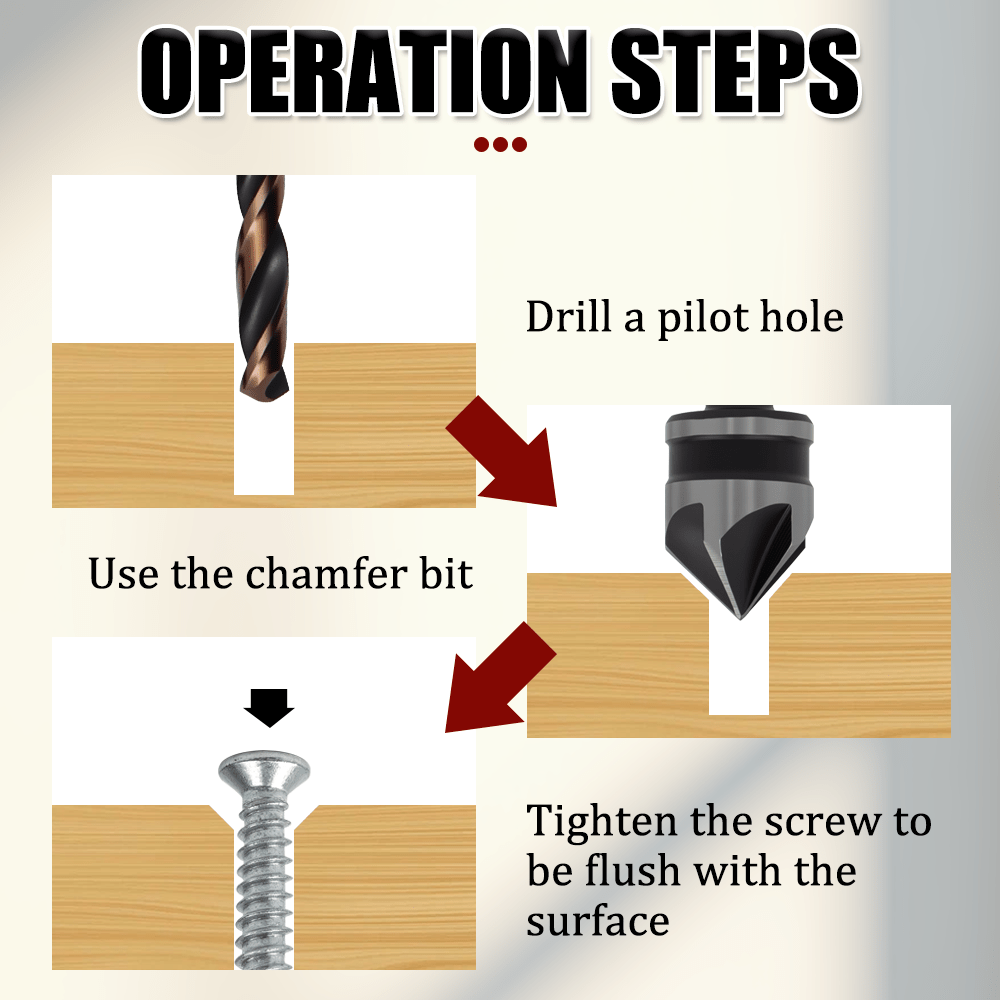 OPERATION STEPS

Drill a pilot hole

Use the chamfer bit

Tighten the screw to be flush with the surface