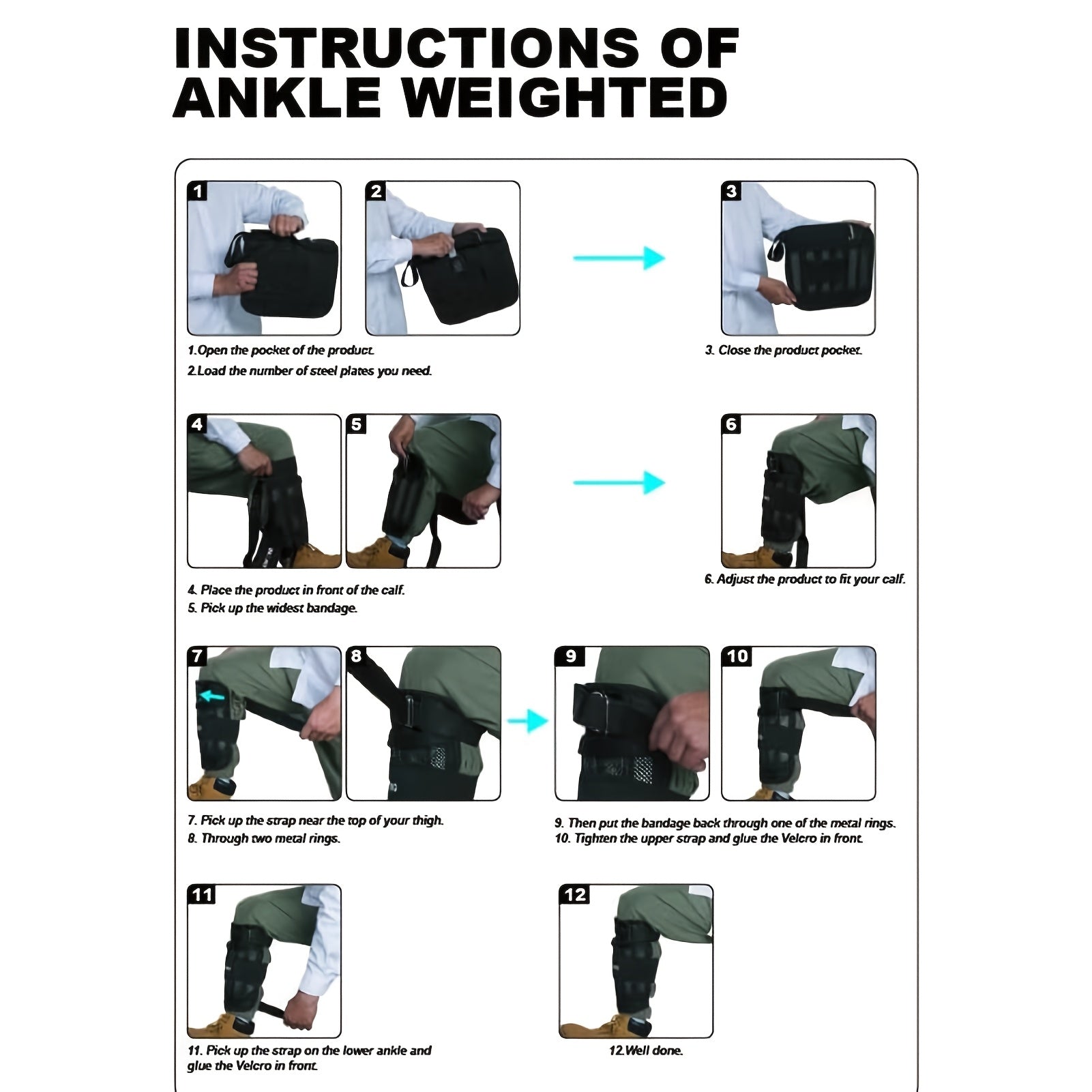 INSTRUCTIONS OF ANKLE WEIGHTED

1

2

3

1.Open the pocket of the product.
2.Load the number of steel plates you need.

3. Close the product pocket.

4

5

6

4. Place the product in front of the calf.
5. Pick up the widest bandage.

6. Adjust the product to fit your calf.

7

8

9

10

7. Pick up the strap near the top of your thigh.
8. Through two metal rings.

9. Then put the bandage back through one of the metal rings.
10. Tighten the upper strap and glue the Velcro in front.

11

12

11. Pick up the strap on the lower ankle and glue the Velcro in front.

12.Well done.