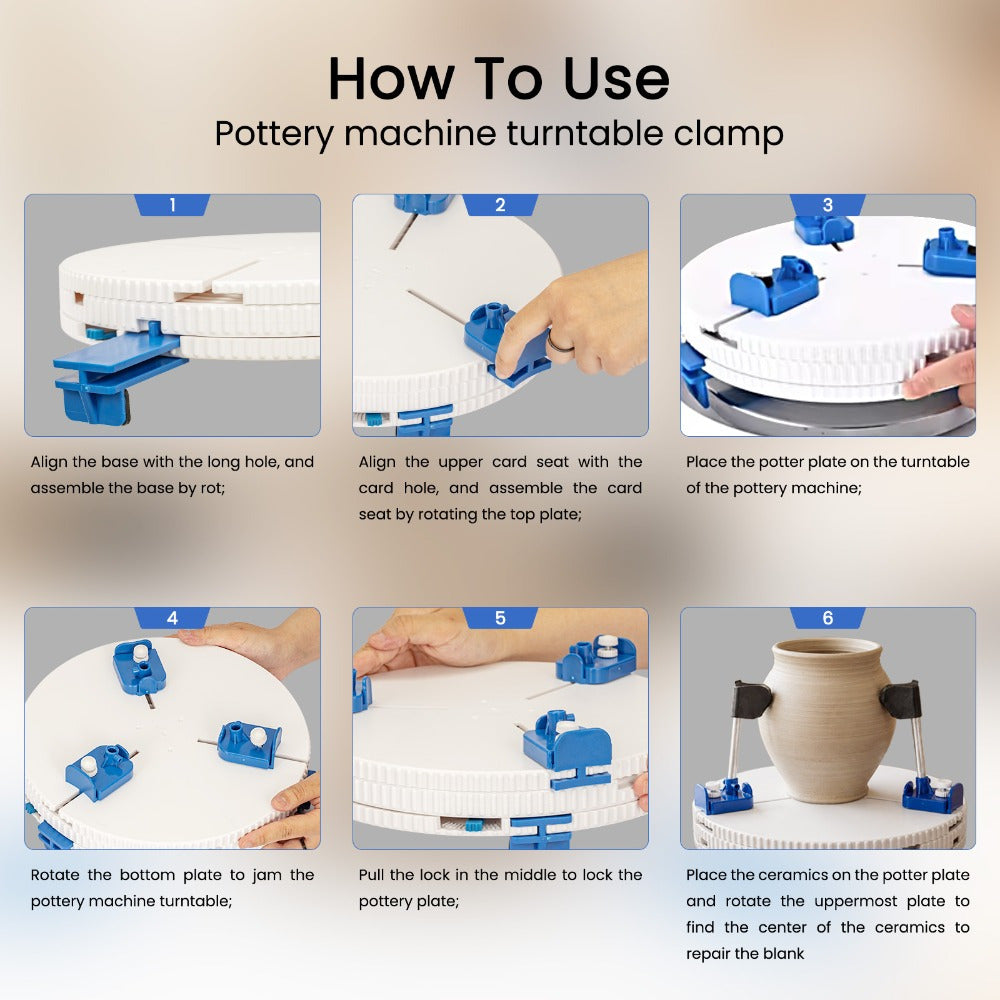 How To Use
Pottery machine turntable clamp

1
Align the base with the long hole, and assemble the base by rot;

2
Align the upper card seat with the card hole, and assemble the card seat by rotating the top plate;

3
Place the potter plate on the turntable of the pottery machine;

4
Rotate the bottom plate to jam the pottery machine turntable;

5
Pull the lock in the middle to lock the pottery plate;

6
Place the ceramics on the potter plate and rotate the uppermost plate to find the center of the ceramics to repair the blank