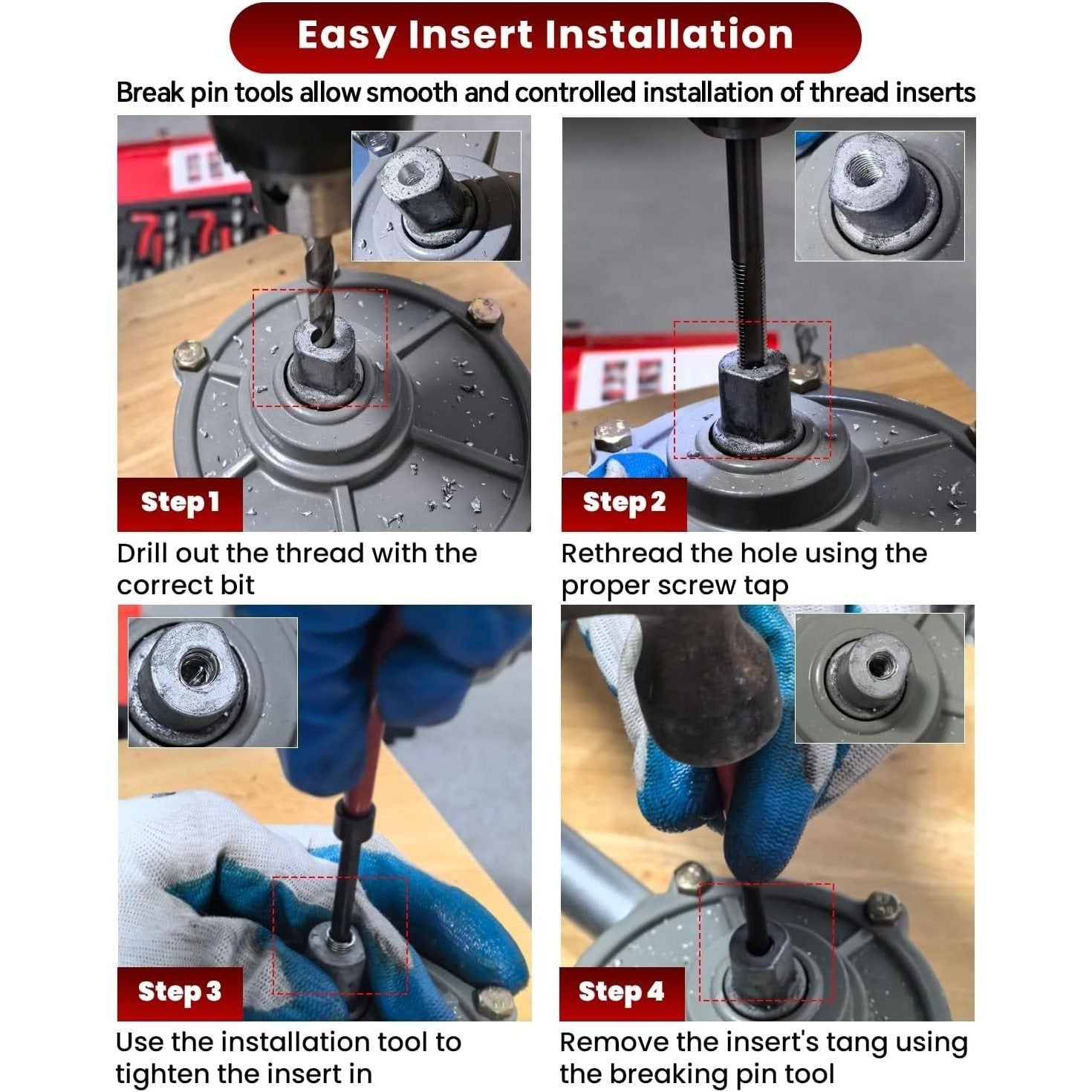 Easy Insert Installation

Break pin tools allow smooth and controlled installation of thread inserts

Step 1

Drill out the thread with the correct bit

Step 2

Rethread the hole using the proper screw tap

Step 3

Use the installation tool to tighten the insert in

Step 4

Remove the insert's tang using the breaking pin tool