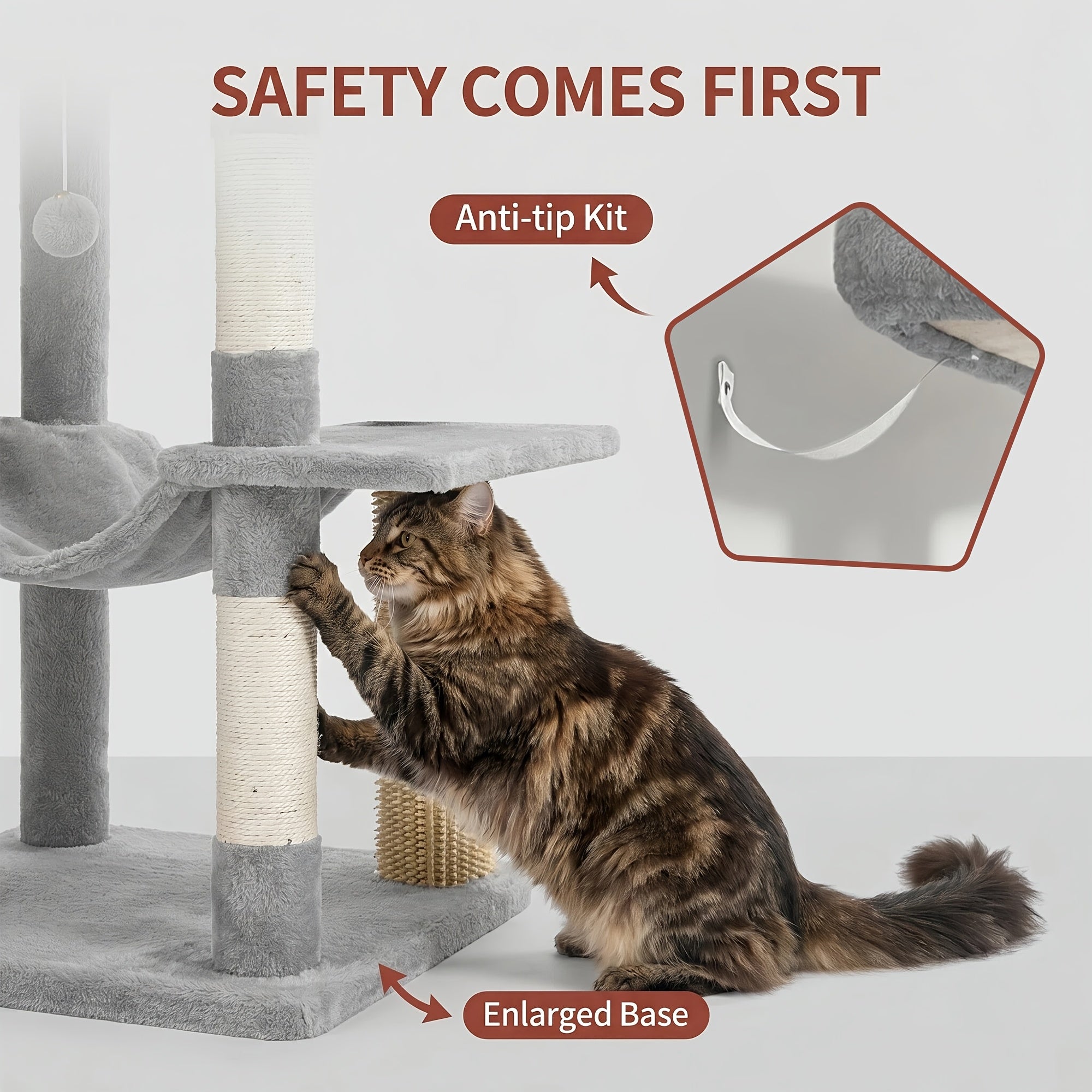 SAFETY COMES FIRST

Anti-tip Kit

Enlarged Base