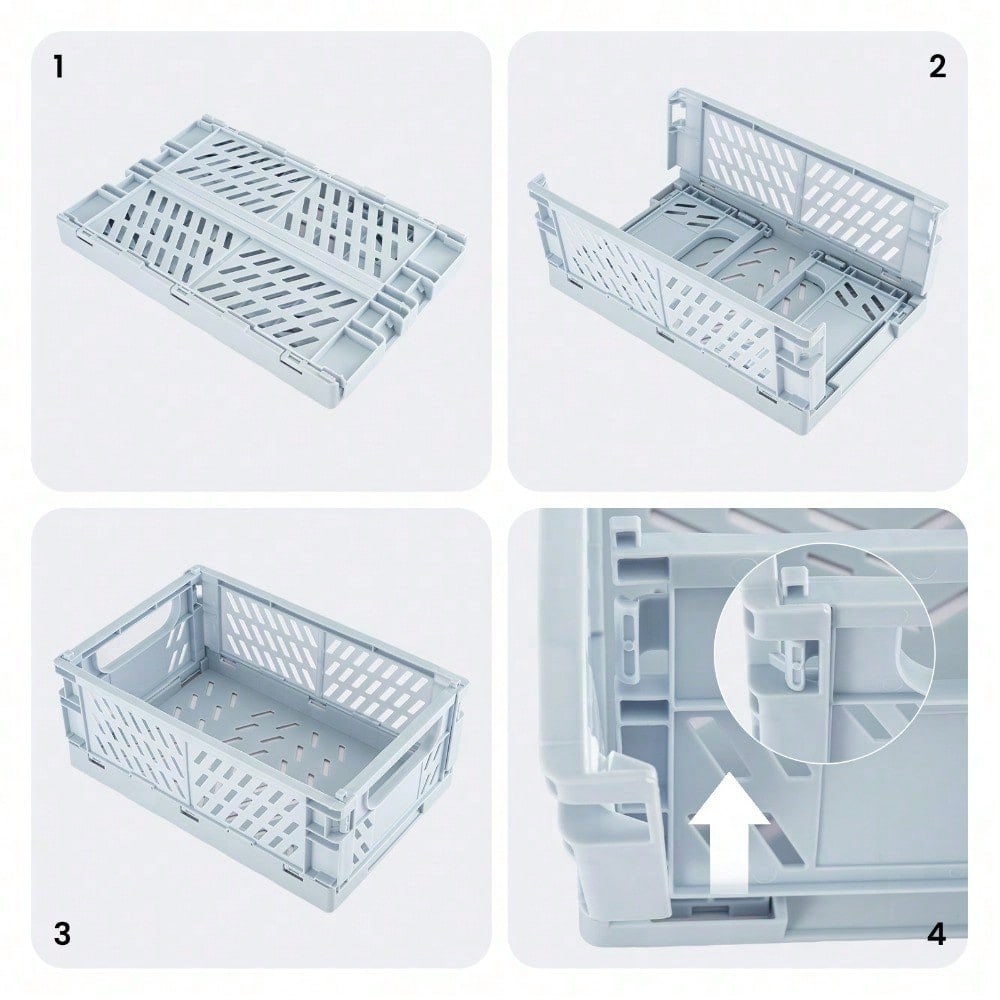 1

2

3

4