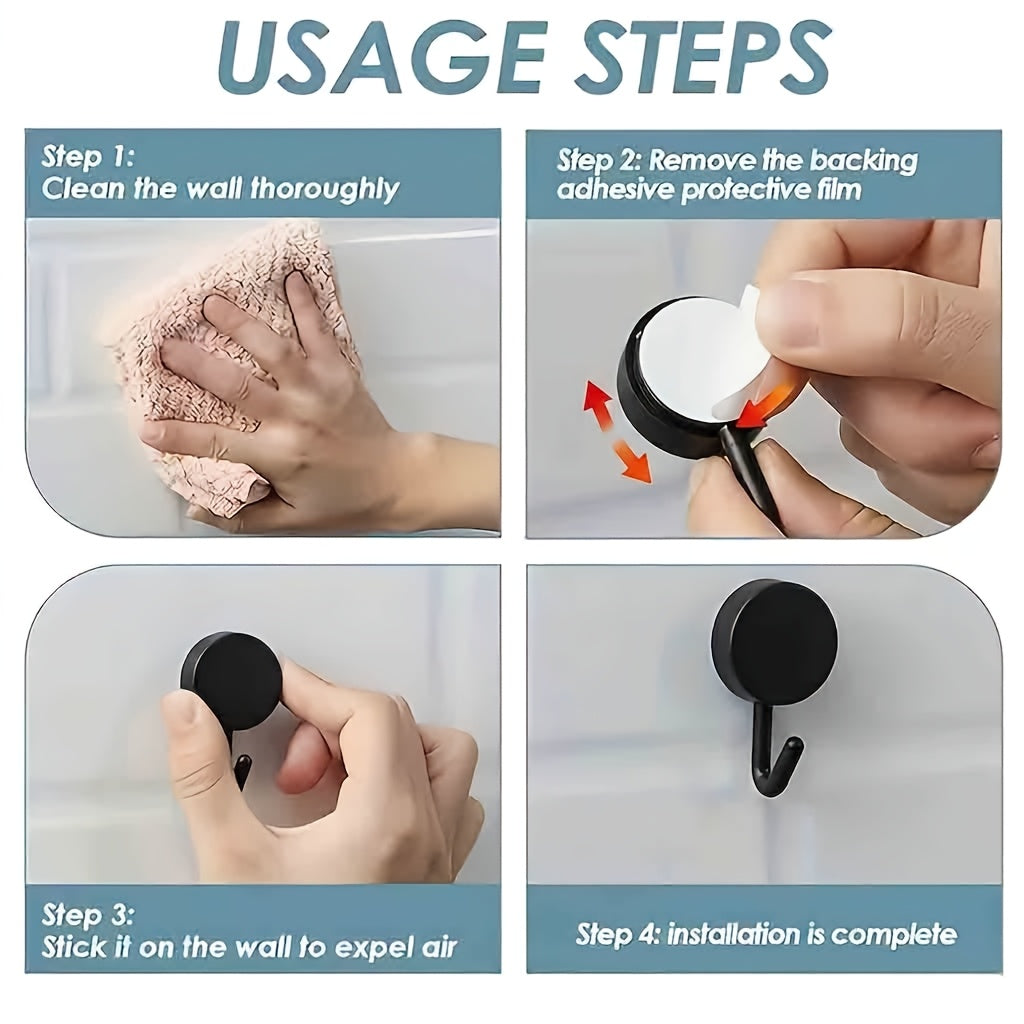 USAGE STEPS

Step 1:
Clean the wall thoroughly

Step 2: Remove the backing adhesive protective film

Step 3:
Stick it on the wall to expel air

Step 4: installation is complete