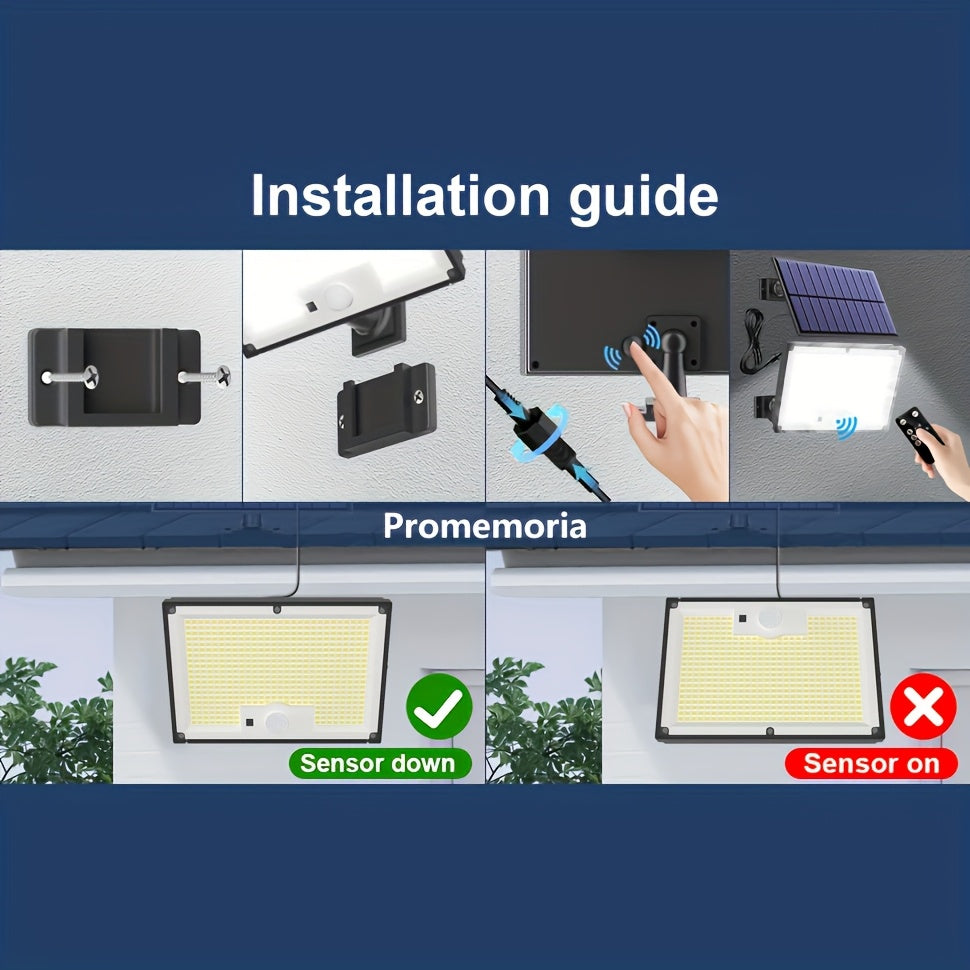 Installation guide

Promemoria

Sensor down

Sensor on