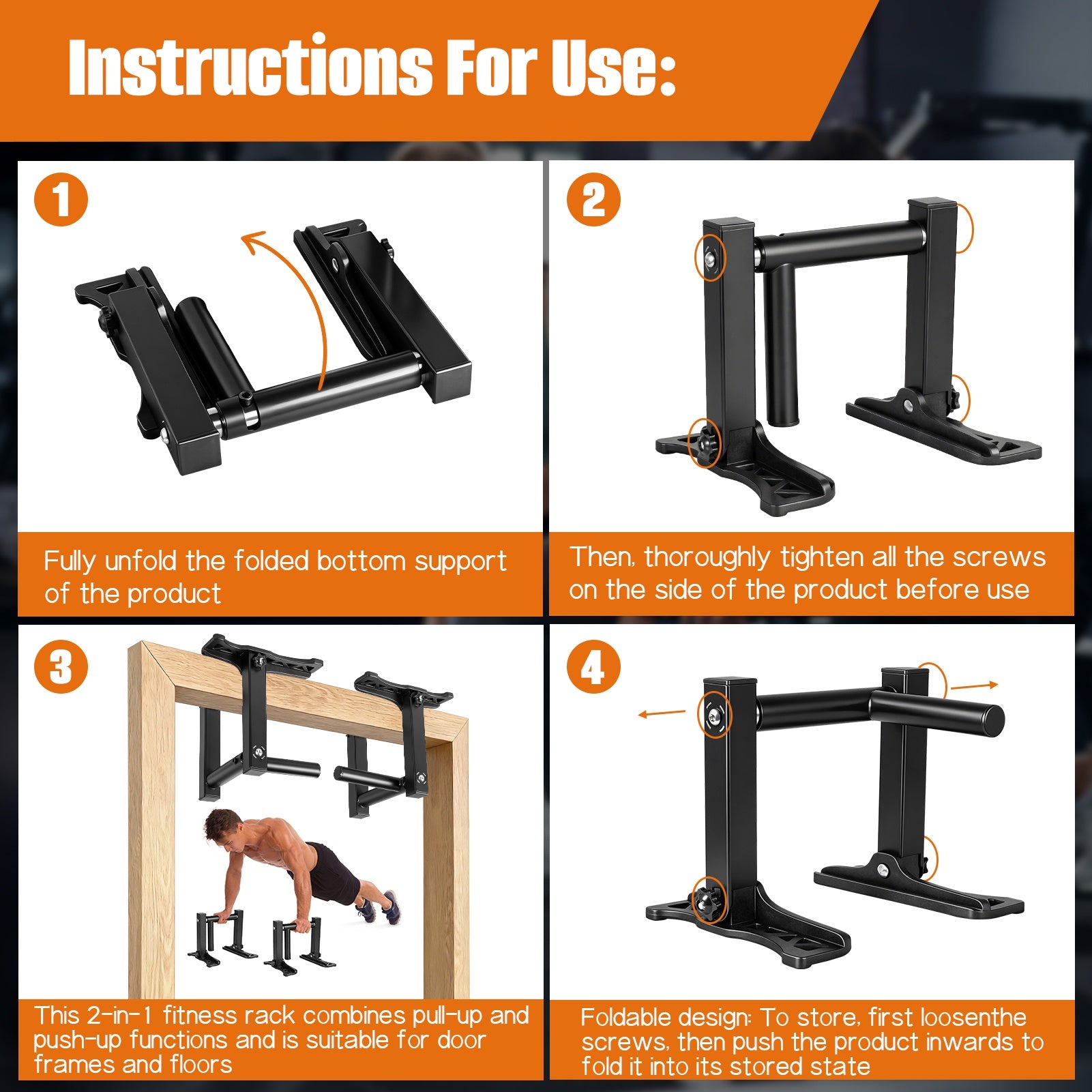 Instructions For Use:

1

Fully unfold the folded bottom support of the product

2

Then, thoroughly tighten all the screws on the side of the product before use

3

This 2-in-1 fitness rack combines pull-up and push-up functions and is suitable for door frames and floors

4

Foldable design: To store, first loosenthe screws, then push the product inwards to fold it into its stored state