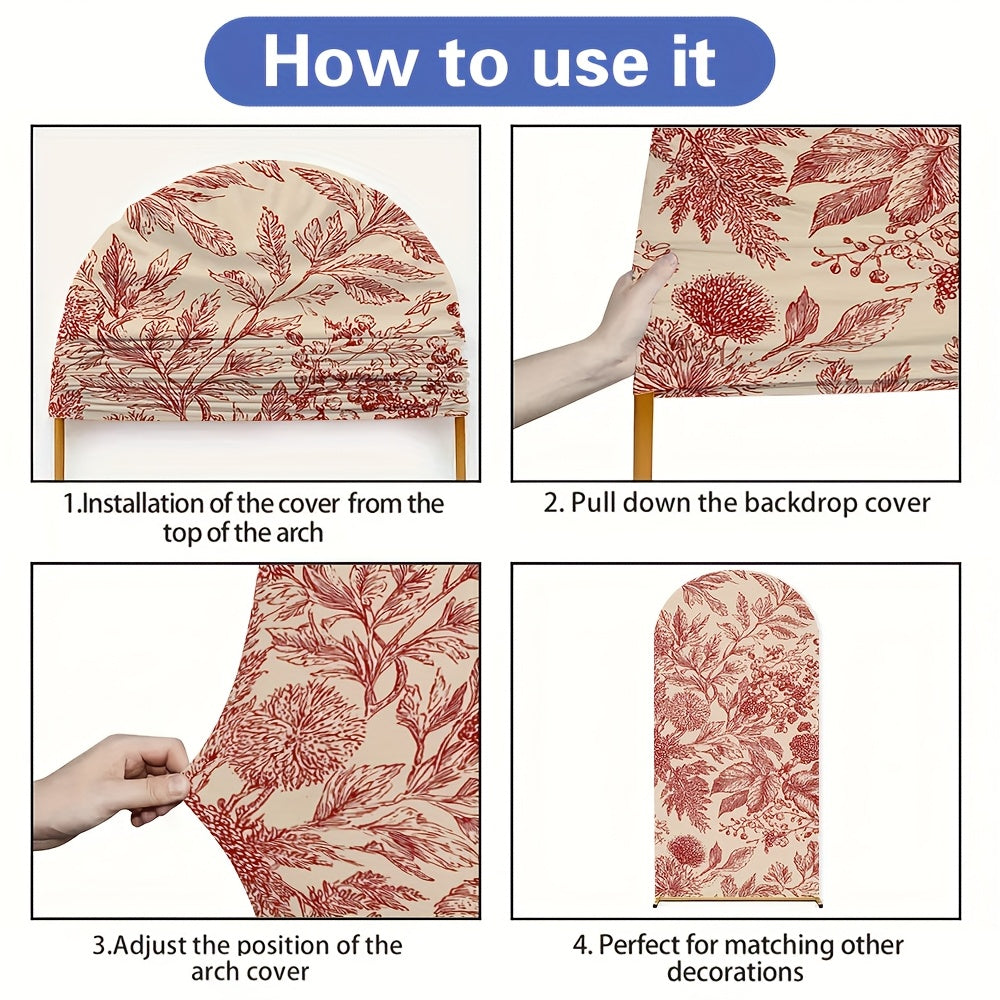 How to use it

1.Installation of the cover from the top of the arch

2. Pull down the backdrop cover

3.Adjust the position of the arch cover

4. Perfect for matching other decorations