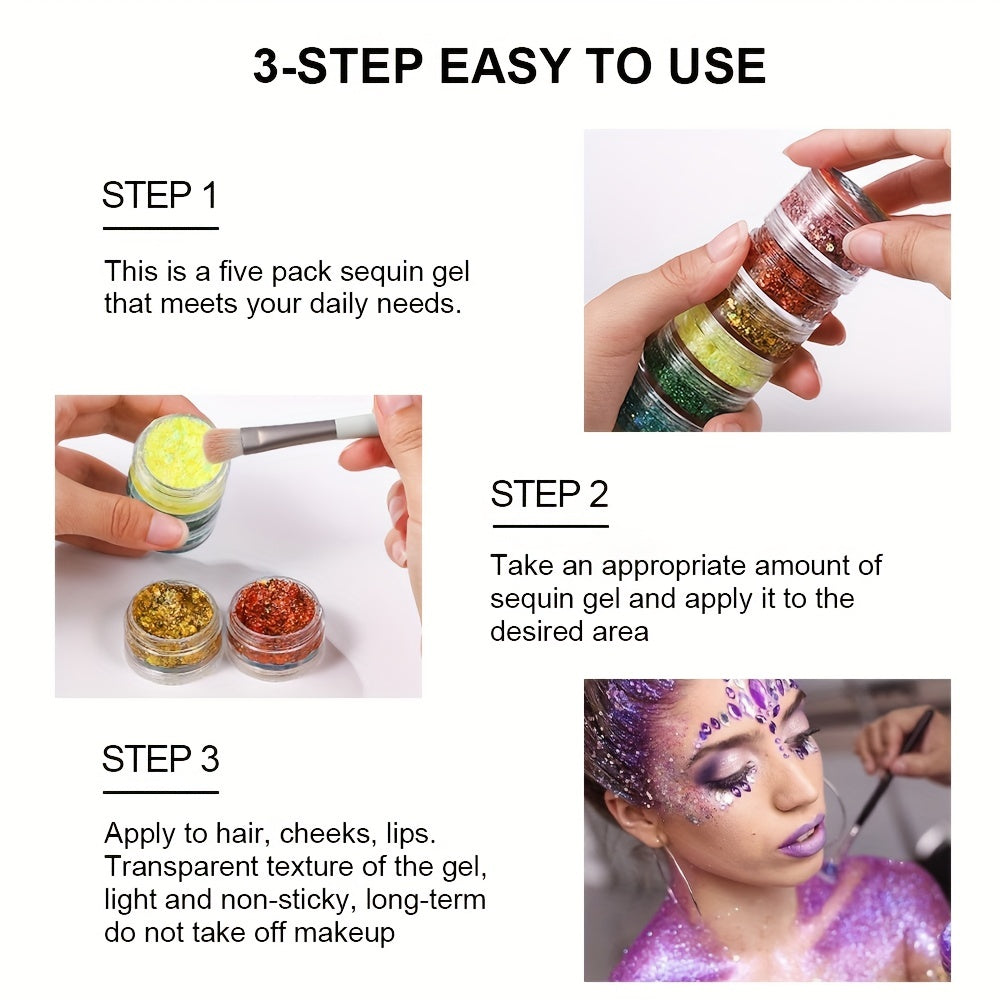 3-STEP EASY TO USE

STEP 1

This is a five pack sequin gel that meets your daily needs.

STEP 2

Take an appropriate amount of sequin gel and apply it to the desired area

STEP 3

Apply to hair, cheeks, lips. Transparent texture of the gel, light and non-sticky, long-term do not take off makeup