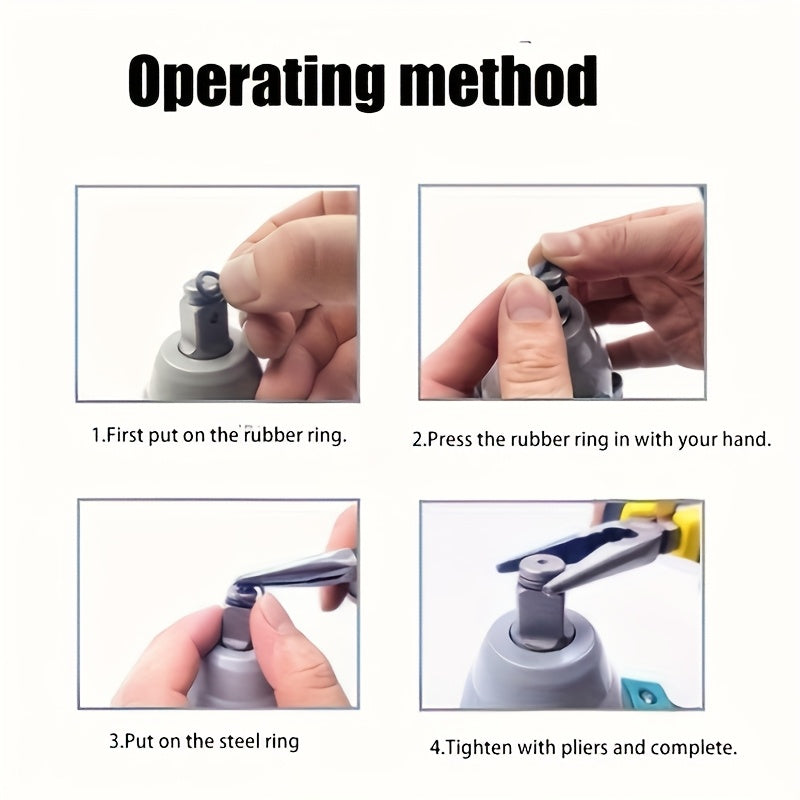 Operating method

1.First put on the rubber ring.

2.Press the rubber ring in with your hand.

3.Put on the steel ring

4.Tighten with pliers and complete.