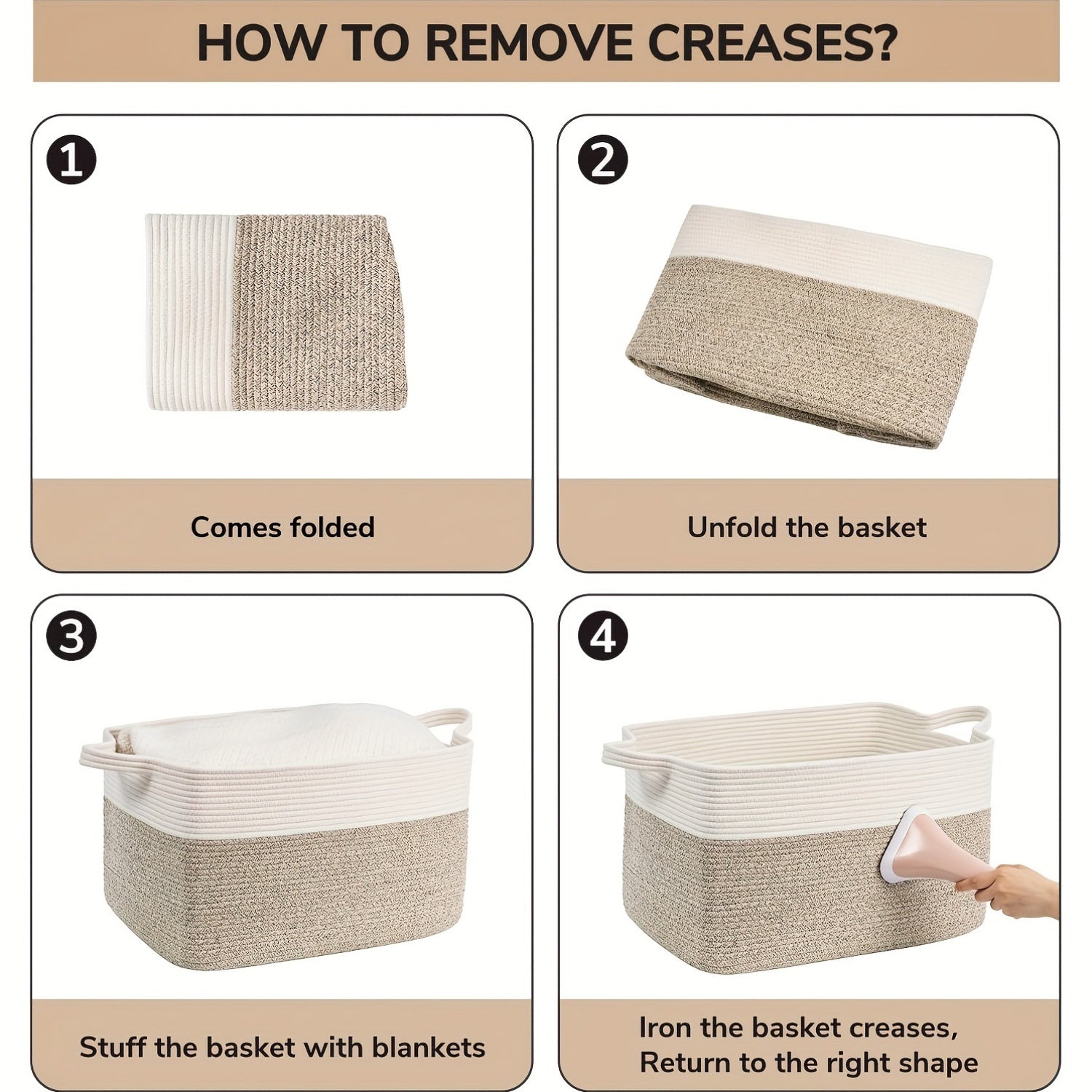 HOW TO REMOVE CREASES?

1

Comes folded

2

Unfold the basket

3

Stuff the basket with blankets

4

Iron the basket creases, Return to the right shape