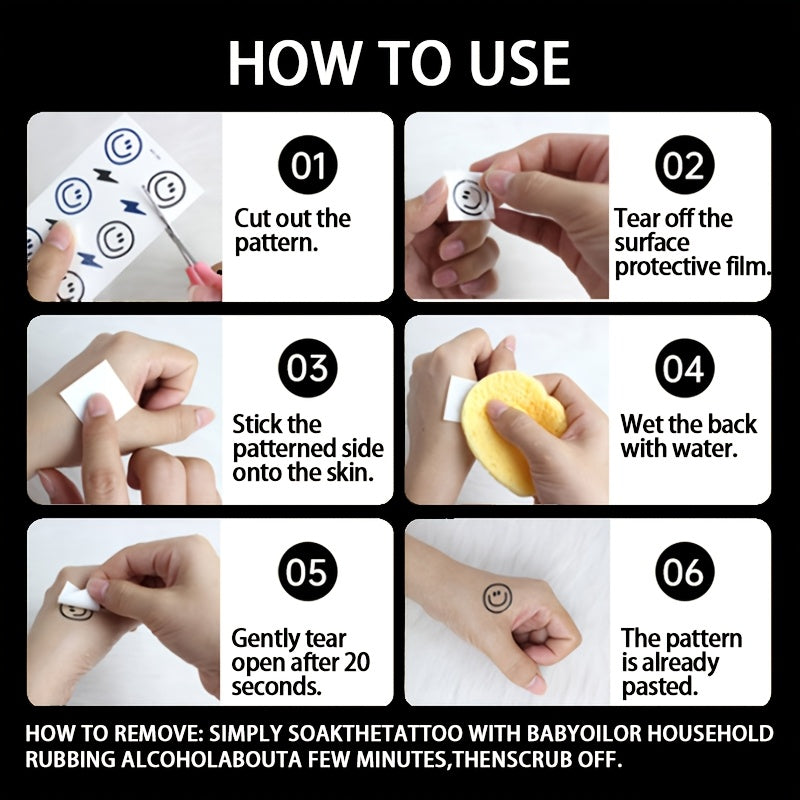 HOW TO USE

01
Cut out the pattern.

02
Tear off the surface protective film.

03
Stick the patterned side onto the skin.

04
Wet the back with water.

05
Gently tear open after 20 seconds.

06
The pattern is already pasted.

HOW TO REMOVE: SIMPLY SOAKTHETATTOO WITH BABYOILOR HOUSEHOLD RUBBING ALCOHOLABOUTA FEW MINUTES,THENSCRUB OFF.