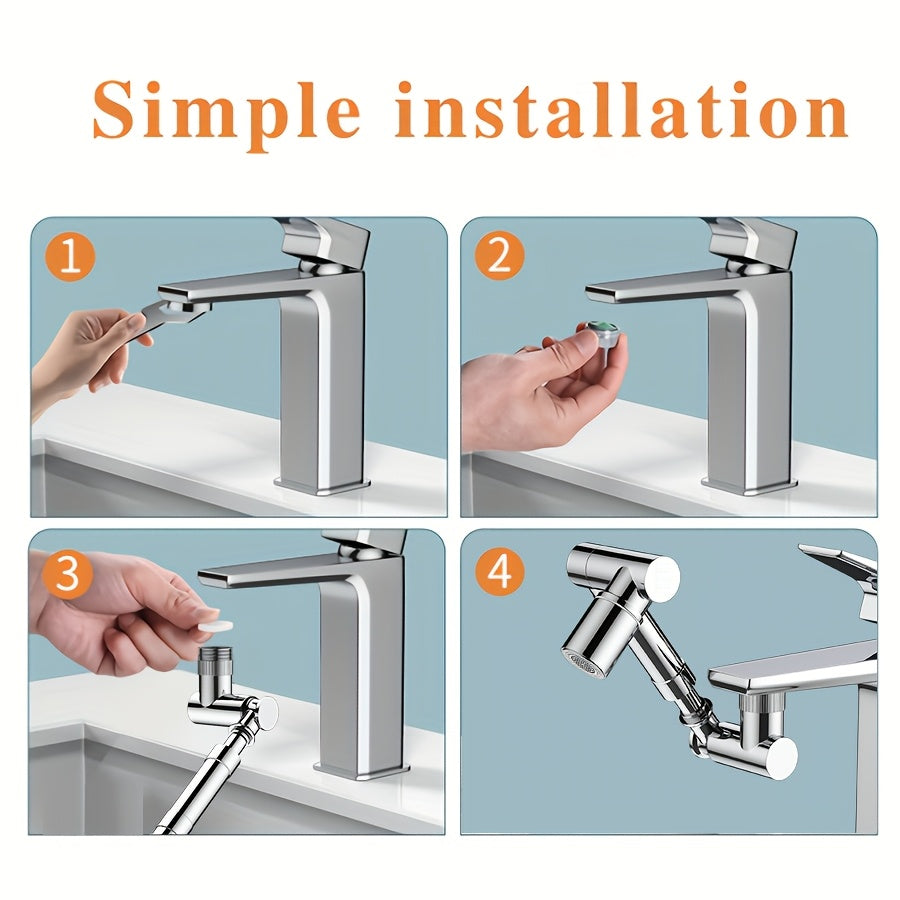 Simple installation

1

2

3

4