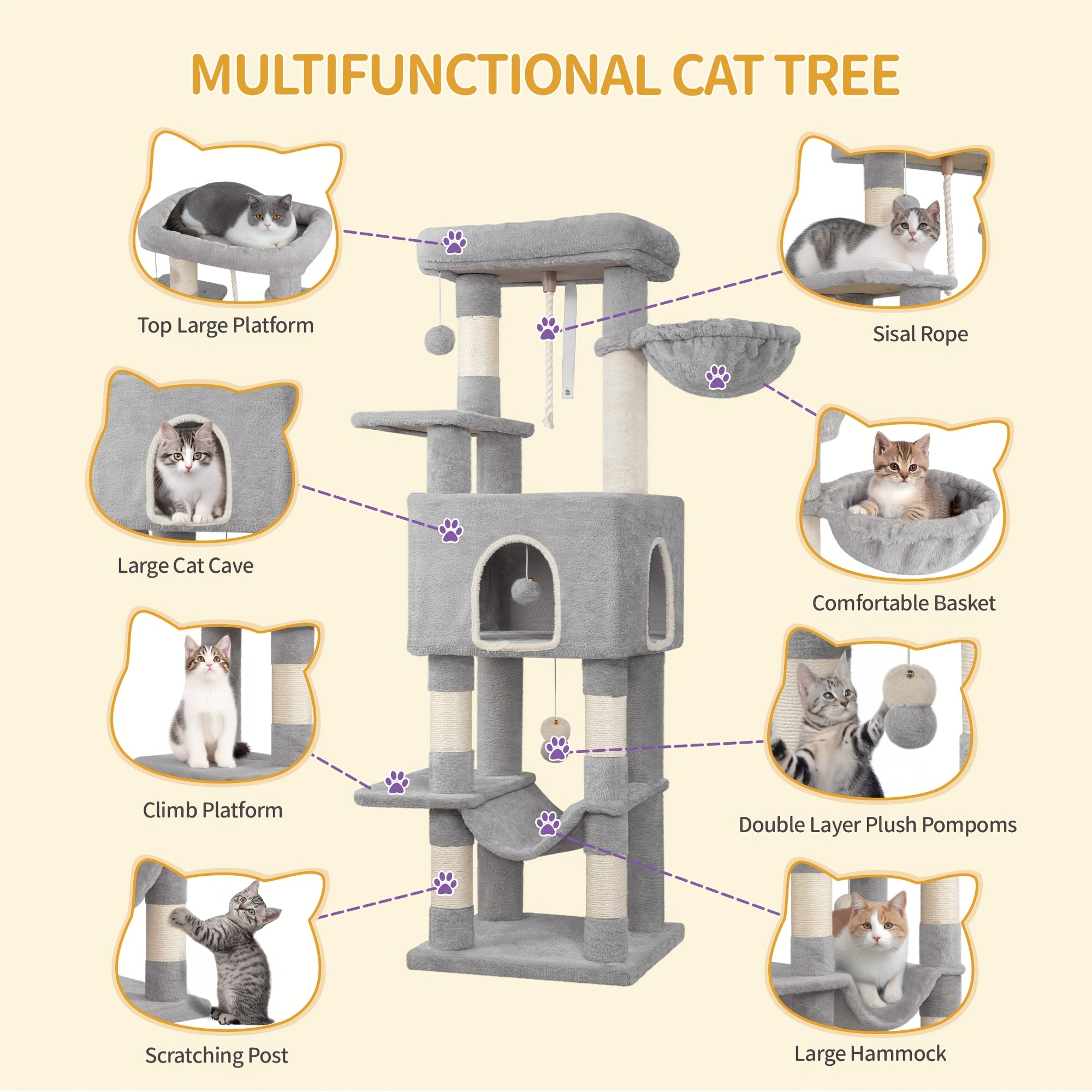 MULTIFUNCTIONAL CAT TREE

Top Large Platform

Large Cat Cave

Climb Platform

Scratching Post

Sisal Rope

Comfortable Basket

Double Layer Plush Pompoms

Large Hammock