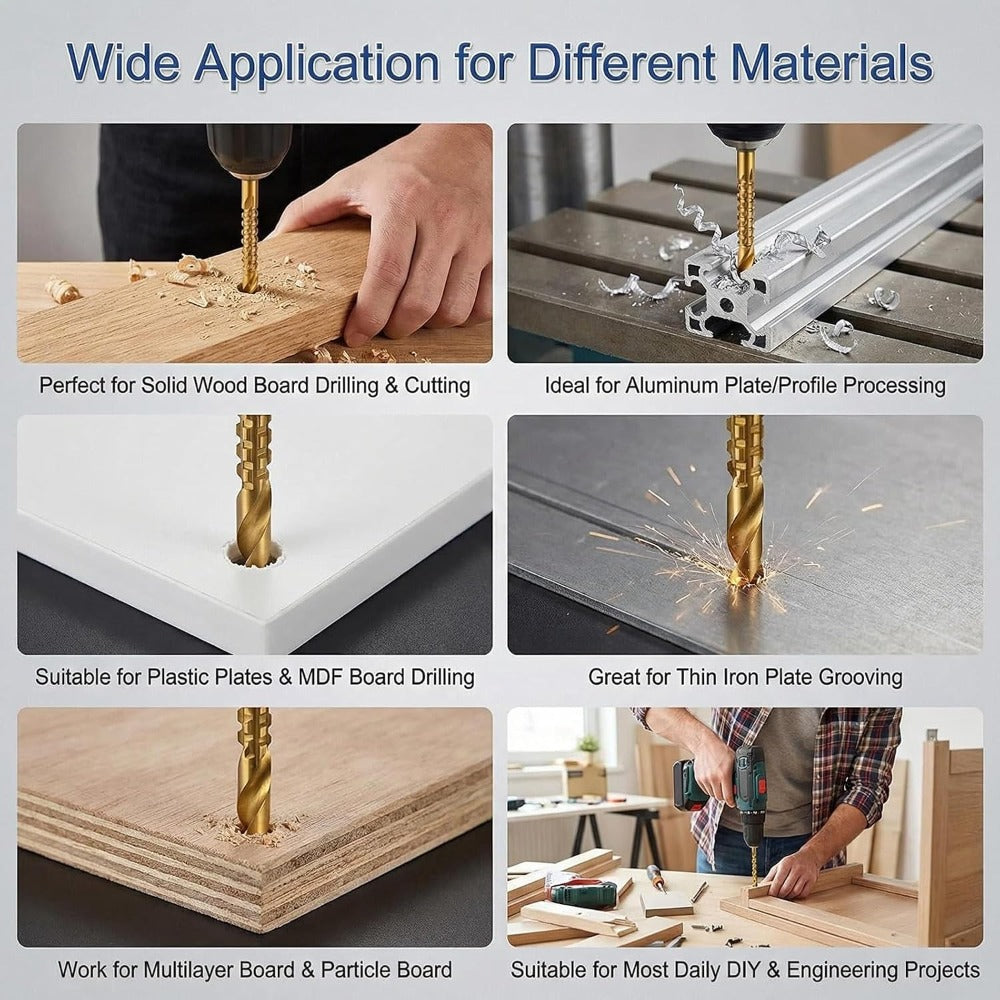 Wide Application for Different Materials

Perfect for Solid Wood Board Drilling & Cutting

Ideal for Aluminum Plate/Profile Processing

Suitable for Plastic Plates & MDF Board Drilling

Great for Thin Iron Plate Grooving

Work for Multilayer Board & Particle Board

Suitable for Most Daily DIY & Engineering Projects