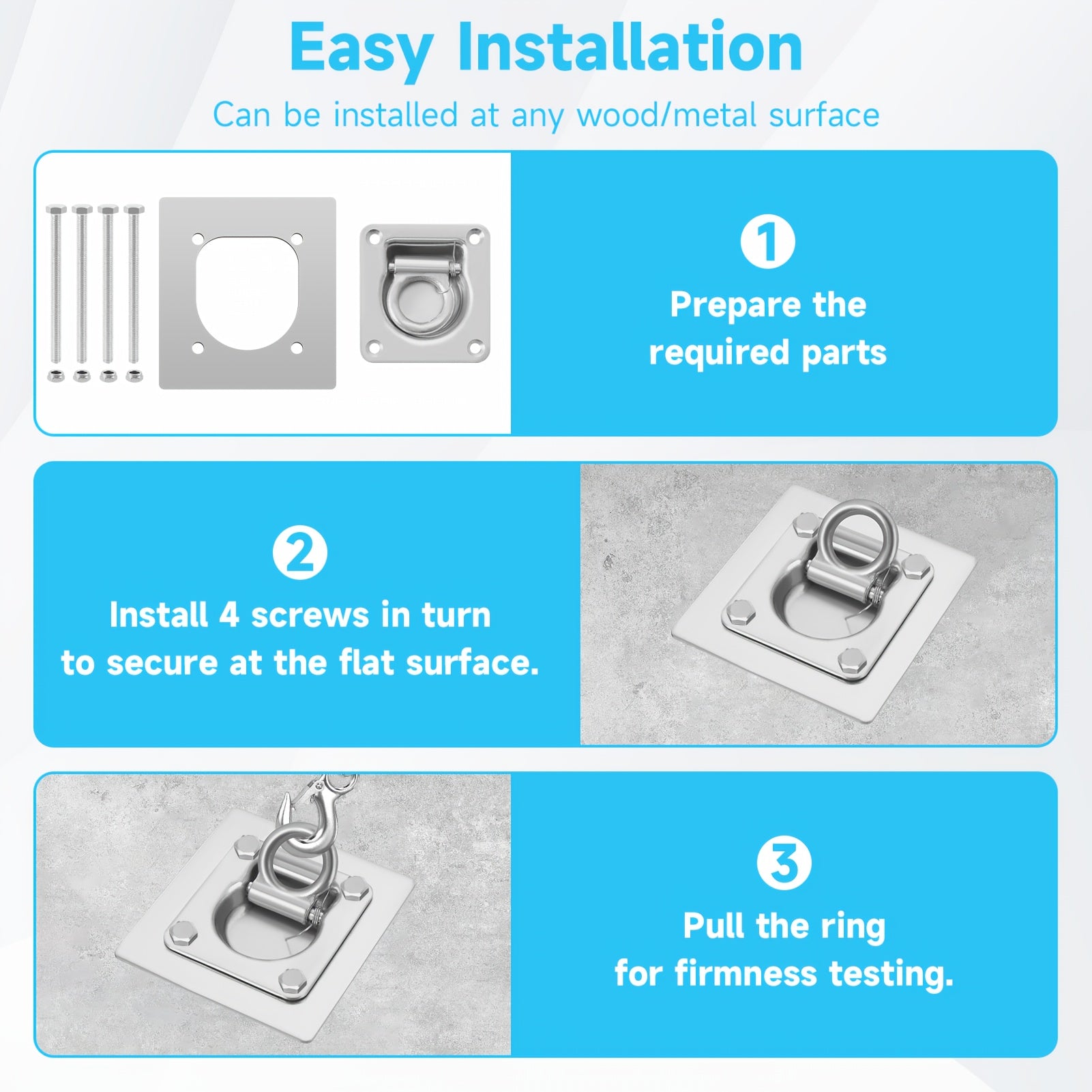 Easy Installation

Can be installed at any wood/metal surface

1

Prepare the required parts

2

Install 4 screws in turn to secure at the flat surface.

3

Pull the ring for firmness testing.