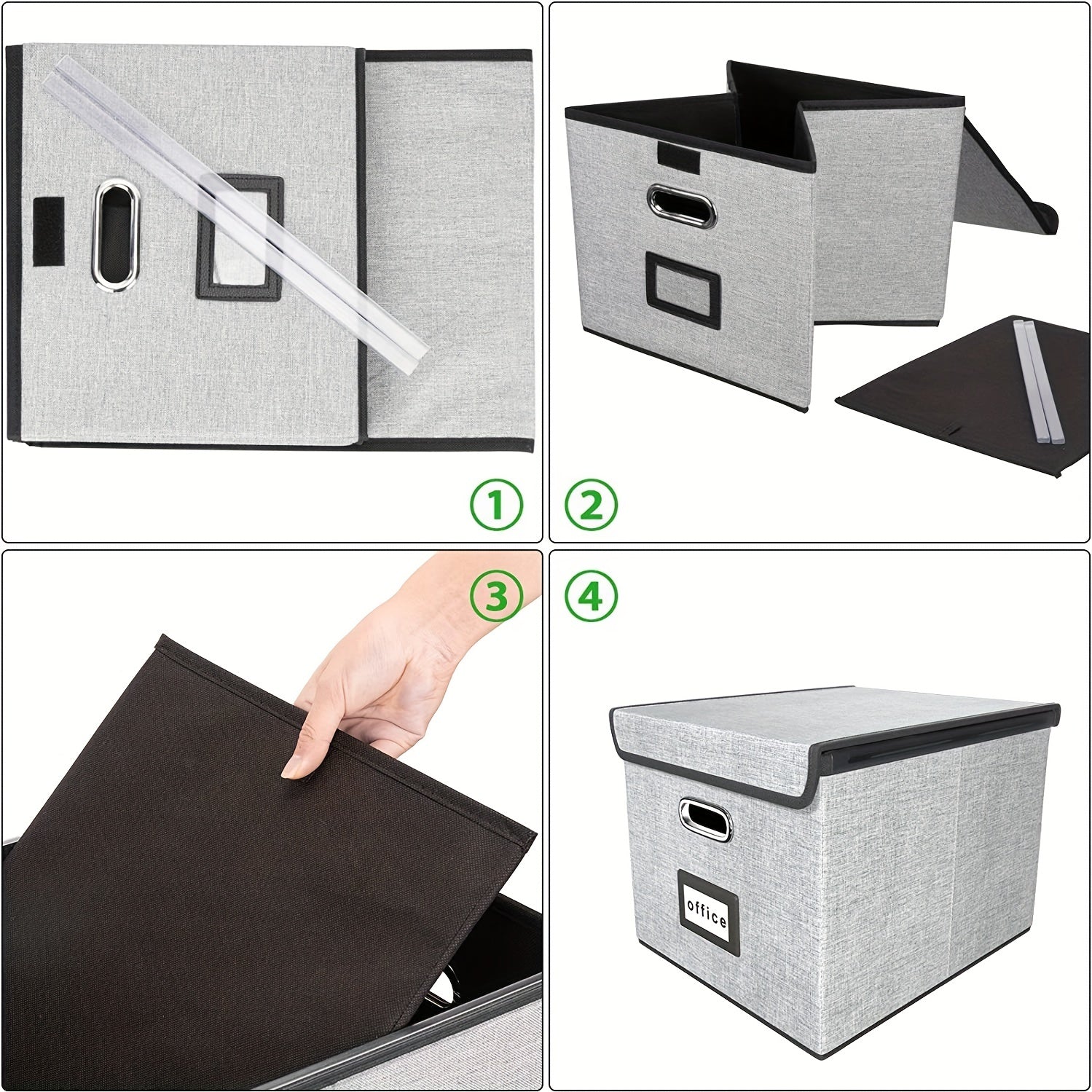 ①

②

③

④

office