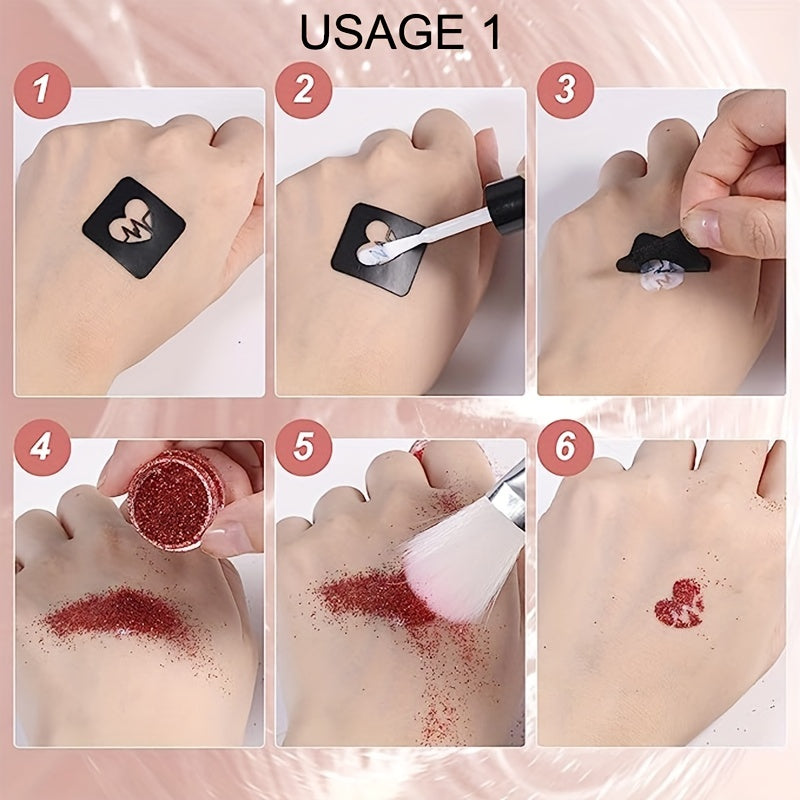 USAGE 1

1

2

3

4

5

6