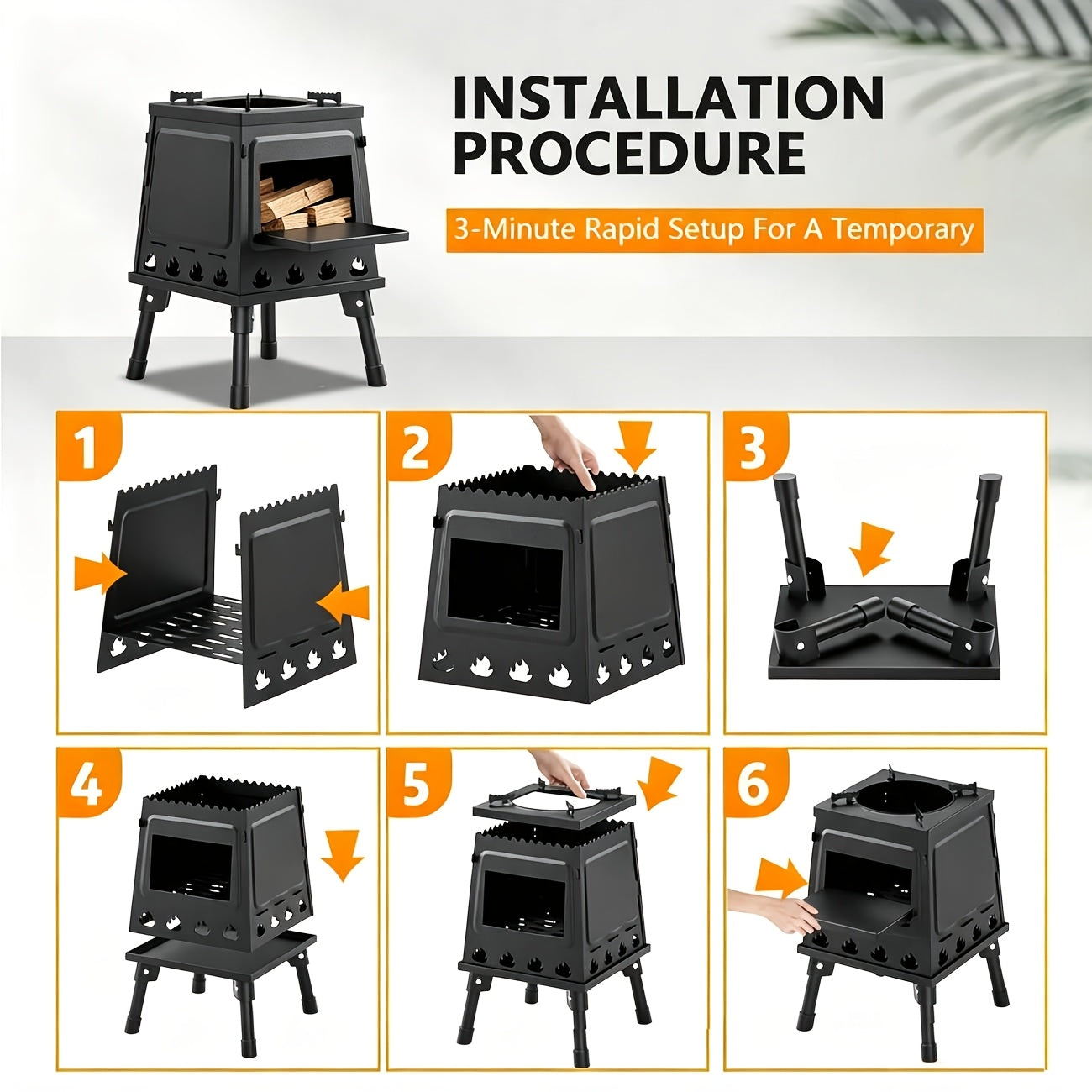 INSTALLATION PROCEDURE

3-Minute Rapid Setup For A Temporary

1

2

3

4

5

6