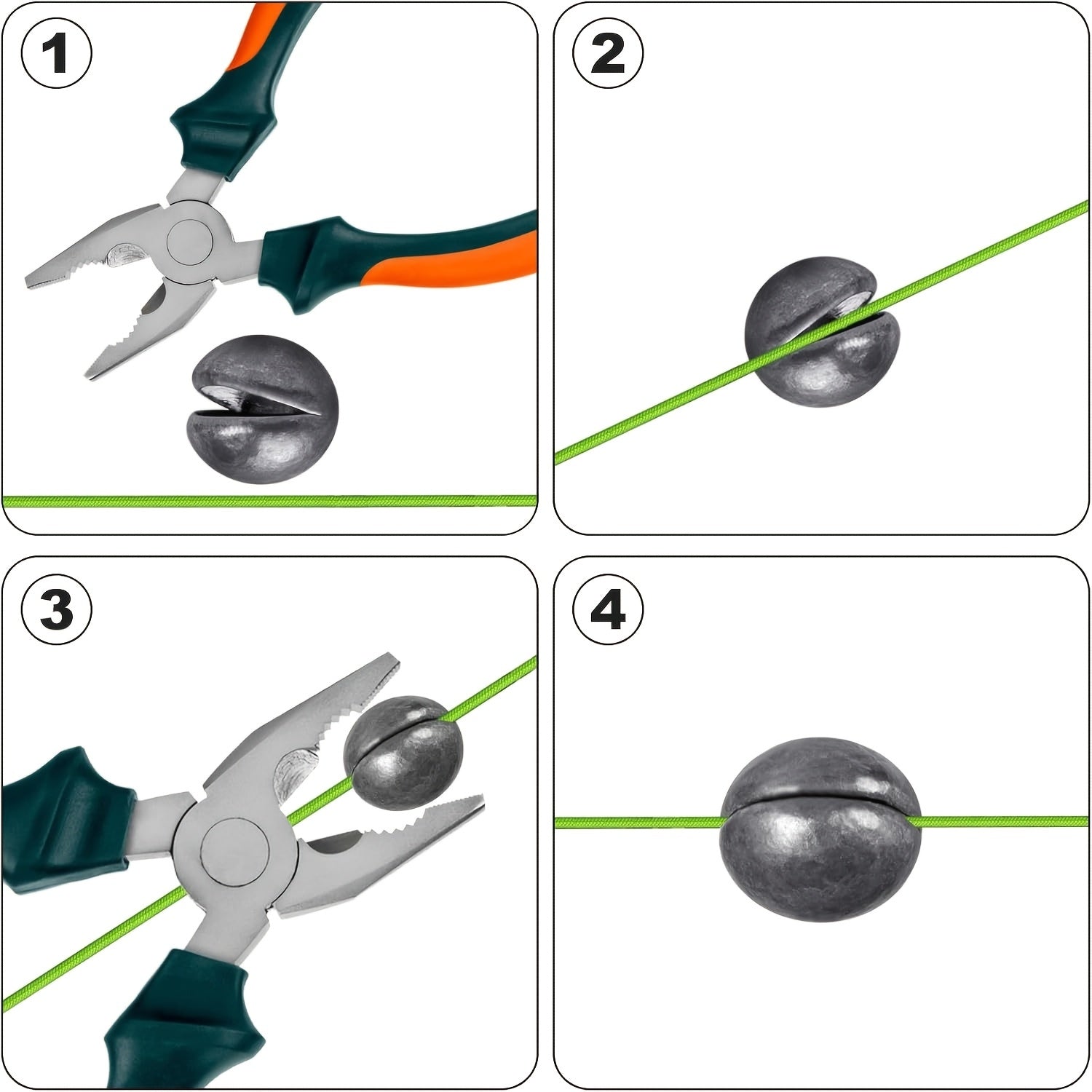 1

2

3

4