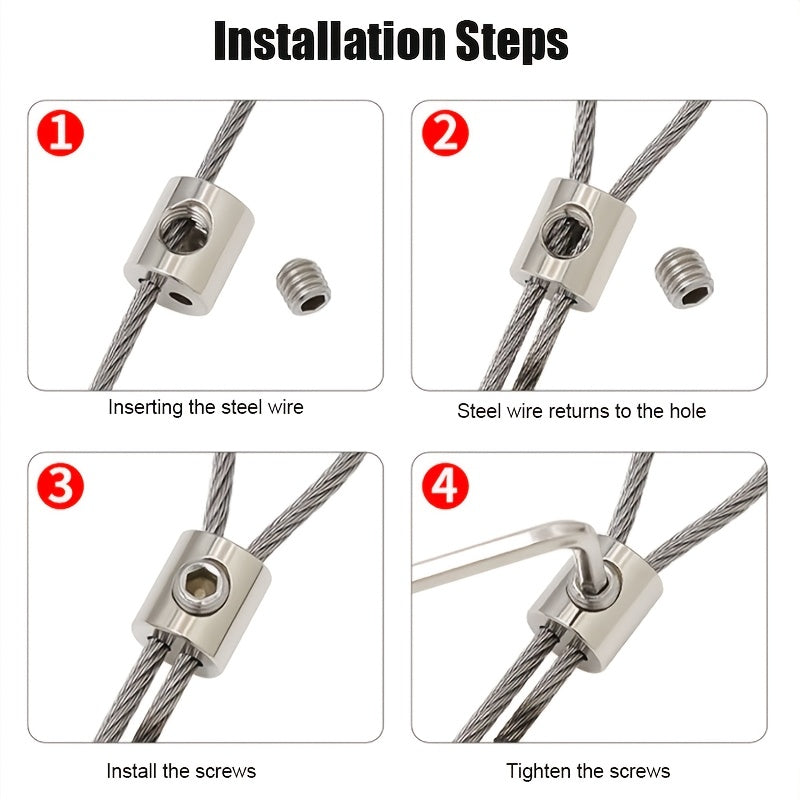 Installation Steps

1

Inserting the steel wire

2

Steel wire returns to the hole

3

Install the screws

4

Tighten the screws