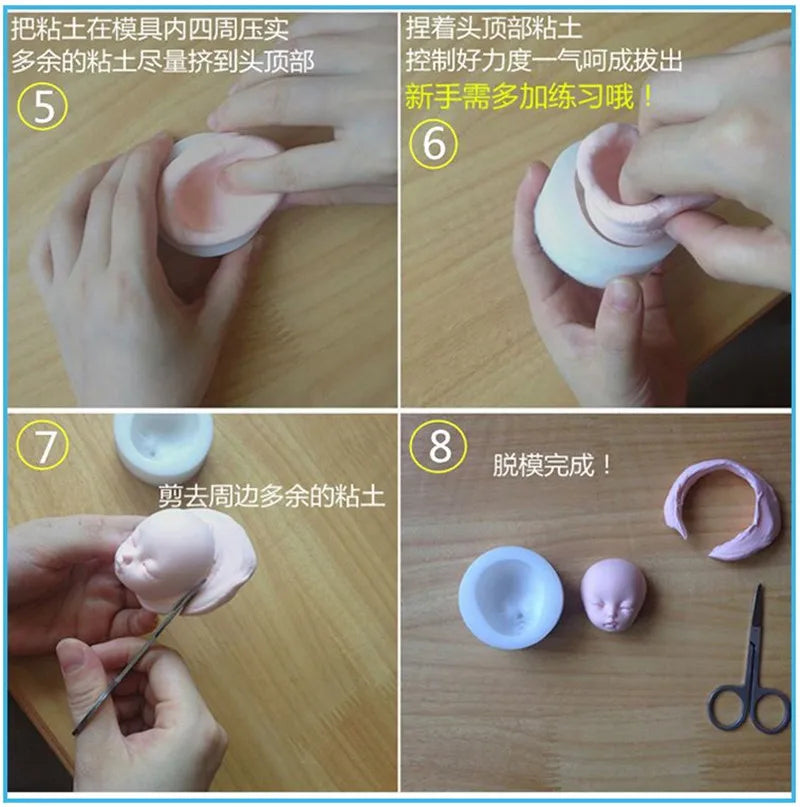 把粘土在模具内四周压实
多余的粘土尽量挤到头顶部
5

捏着头顶部粘土
控制好力度一气呵成拔出
新手需多加练习哦！
6

7
剪去周边多余的粘土

8
脱模完成！