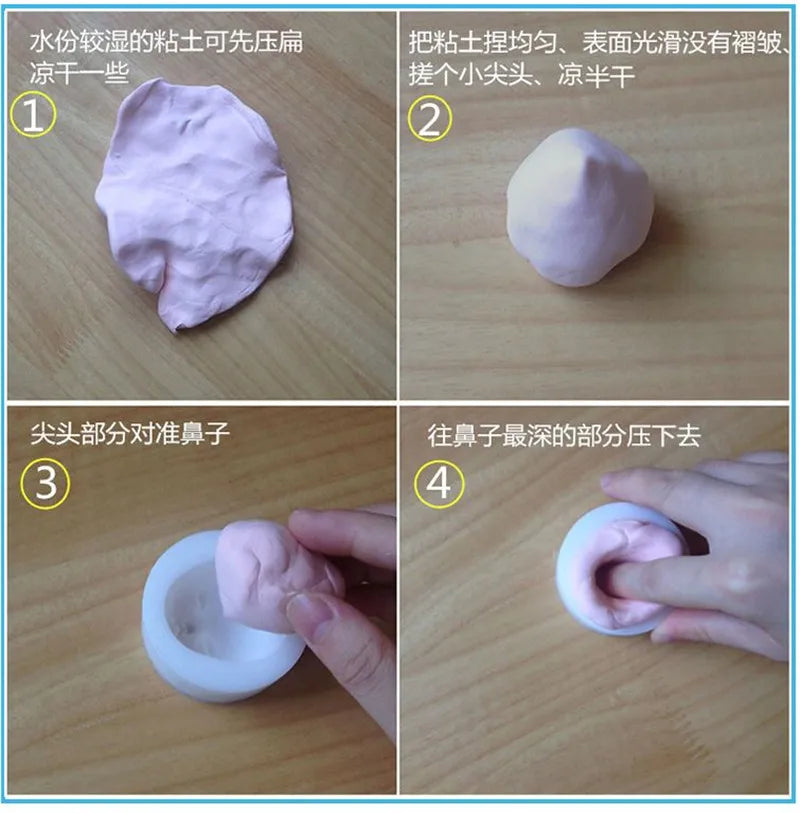 水份较湿的粘土可先压扁凉干一些

①

把粘土捏均匀、表面光滑没有褶皱、搓个小尖头、凉半干

②

尖头部分对准鼻子

③

往鼻子最深的部分压下去

④