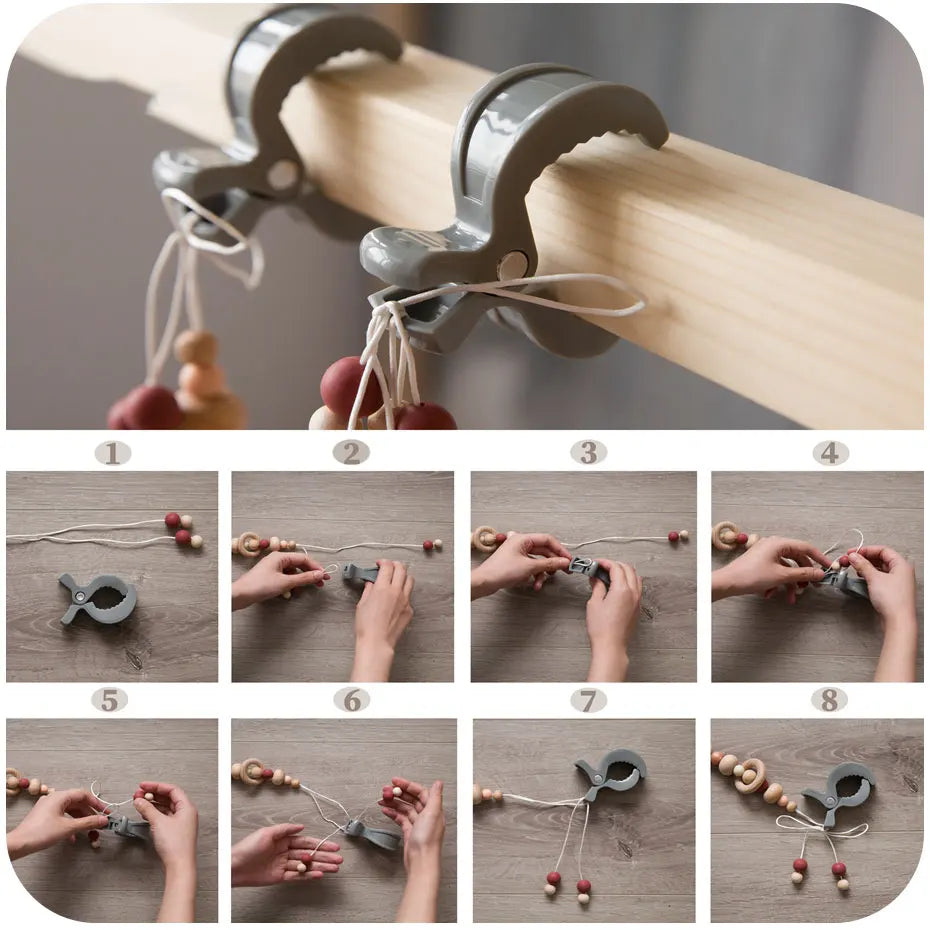 1
2
3
4
5
6
7
8