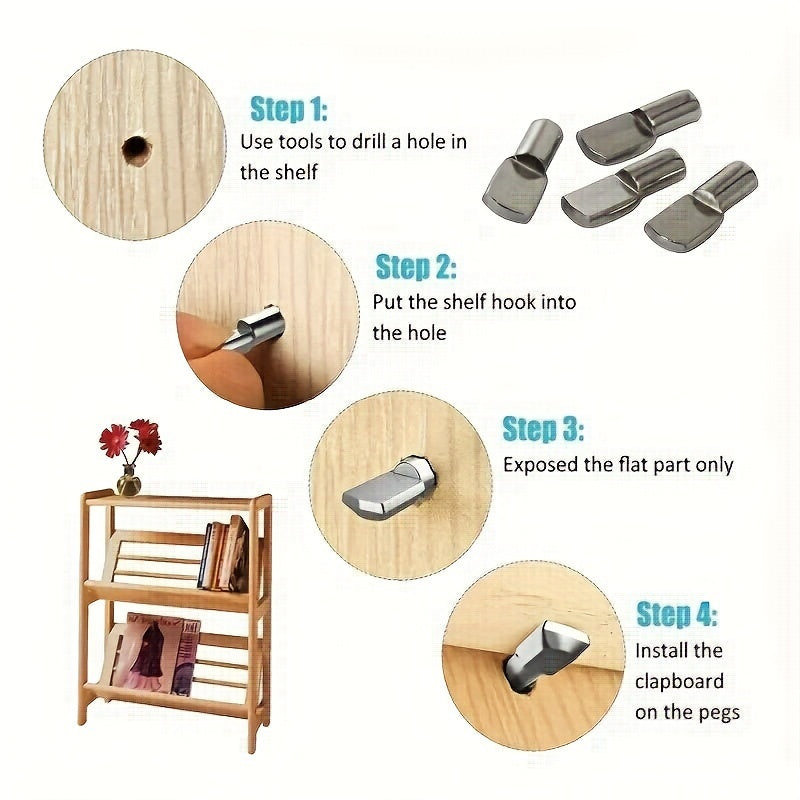 Step 1:
Use tools to drill a hole in the shelf

Step 2:
Put the shelf hook into the hole

Step 3:
Exposed the flat part only

Step 4:
Install the clapboard on the pegs