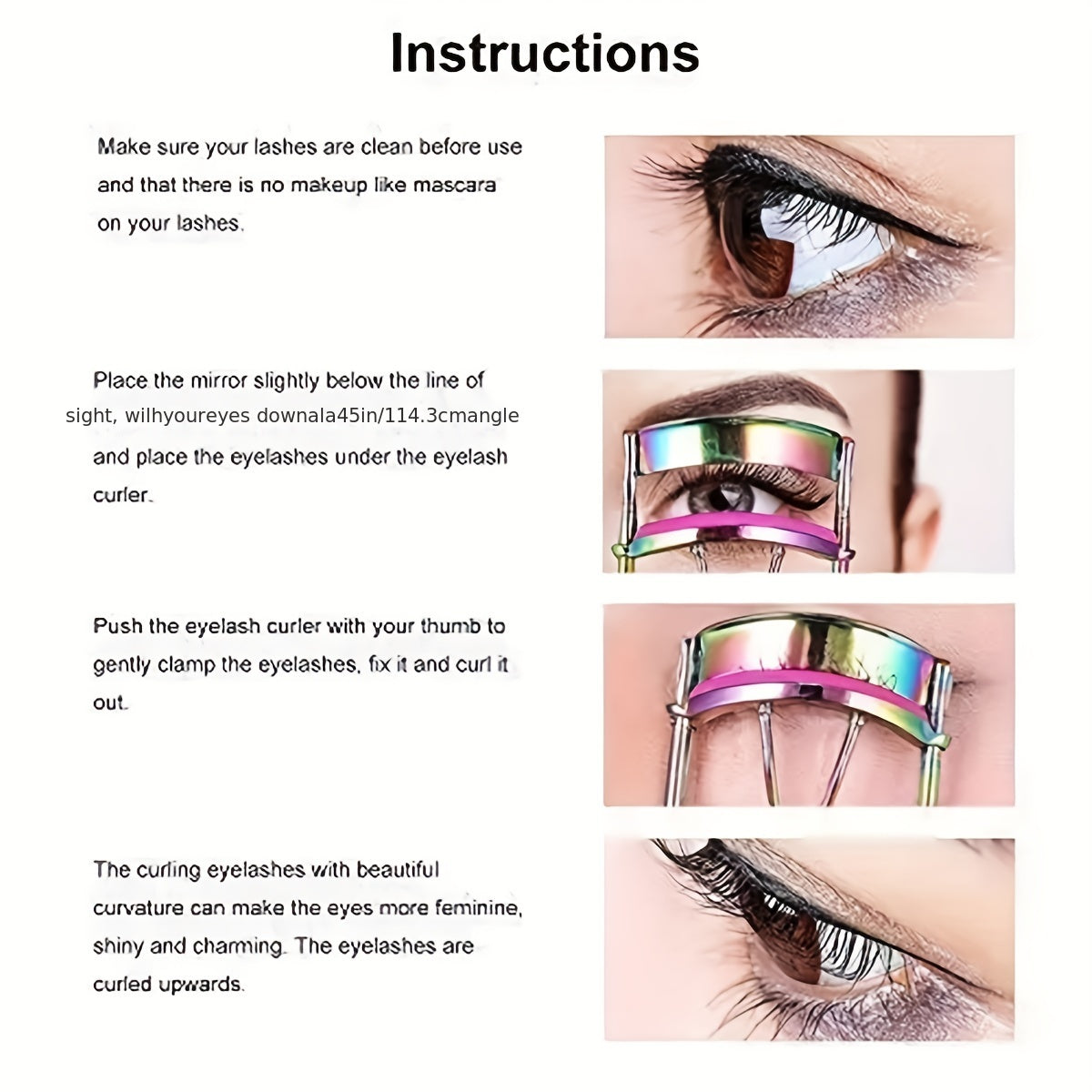 Instructions

Make sure your lashes are clean before use and that there is no makeup like mascara on your lashes.

Place the mirror slightly below the line of sight, wilhyoureyes downala45in/114.3cmangle and place the eyelashes under the eyelash curler.

Push the eyelash curler with your thumb to gently clamp the eyelashes, fix it and curl it out.

The curling eyelashes with beautiful curvature can make the eyes more feminine, shiny and charming. The eyelashes are curled upwards.