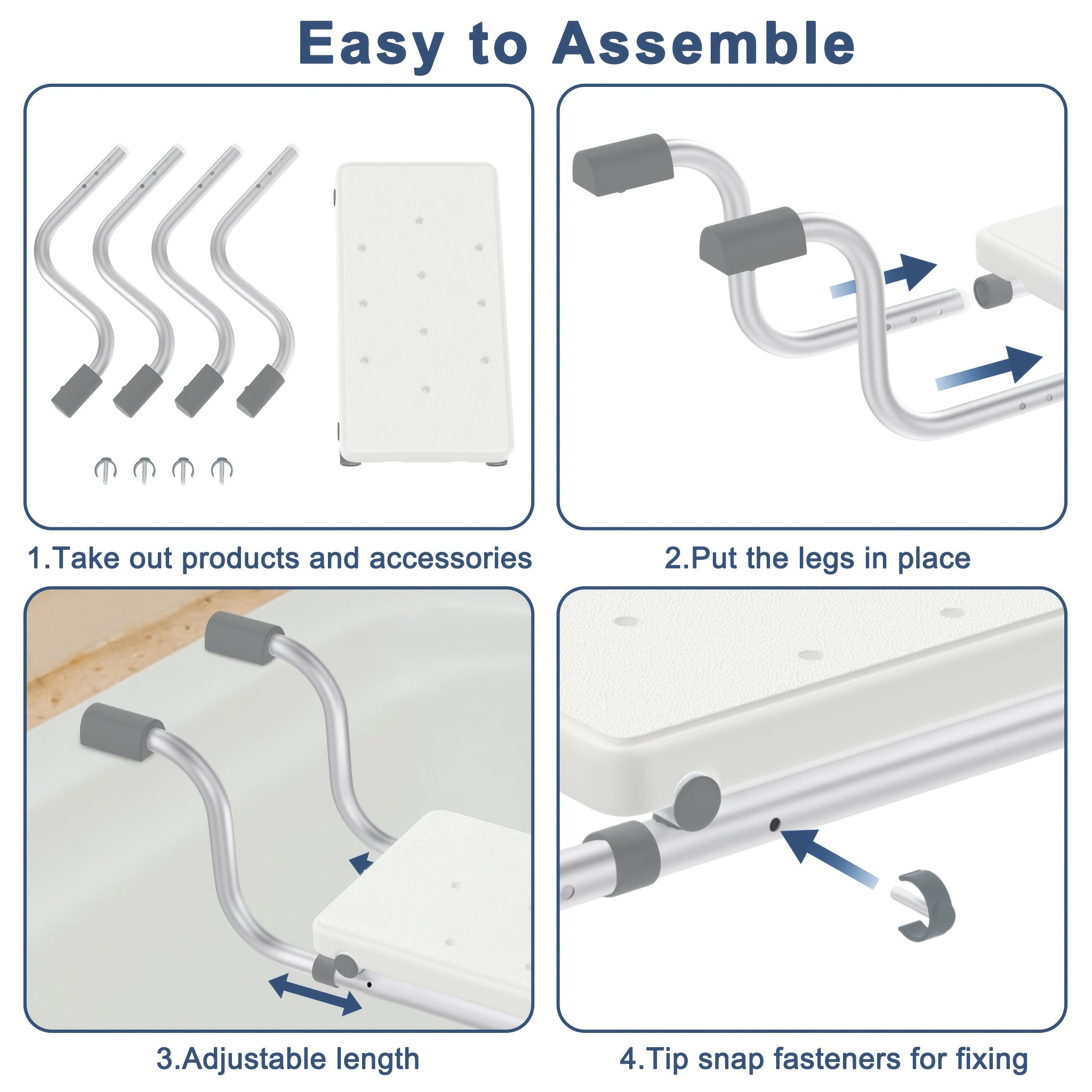 Easy to Assemble

1.Take out products and accessories

2.Put the legs in place

3.Adjustable length

4.Tip snap fasteners for fixing