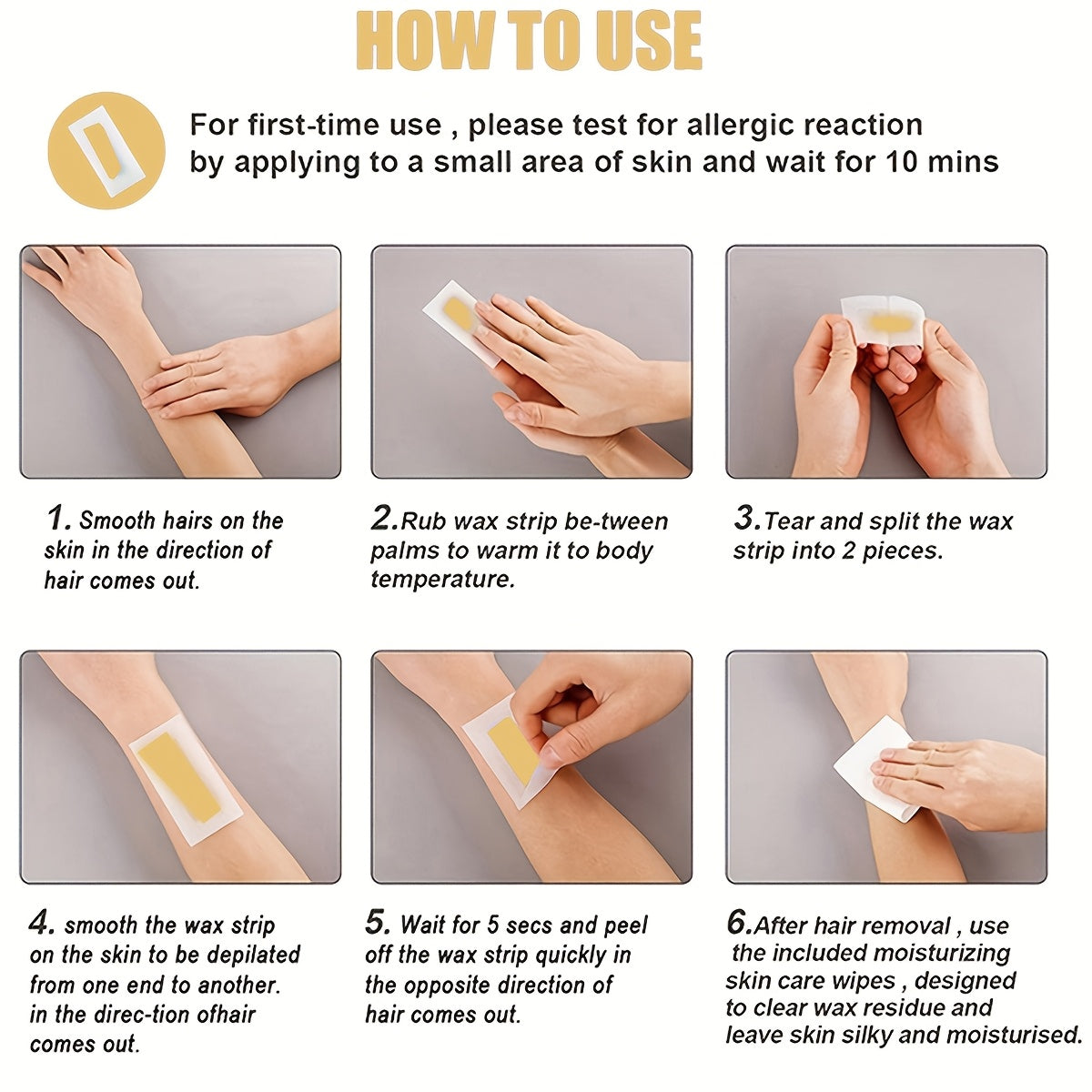 HOW TO USE

For first-time use , please test for allergic reaction by applying to a small area of skin and wait for 10 mins

1. Smooth hairs on the skin in the direction of hair comes out.

2.Rub wax strip be-tween palms to warm it to body temperature.

3.Tear and split the wax strip into 2 pieces.

4. smooth the wax strip on the skin to be depilated from one end to another. in the direc-tion ofhair comes out.

5. Wait for 5 secs and peel off the wax strip quickly in the opposite direction of hair comes out.

6.After hair removal , use the included moisturizing skin care wipes , designed to clear wax residue and leave skin silky and moisturised.