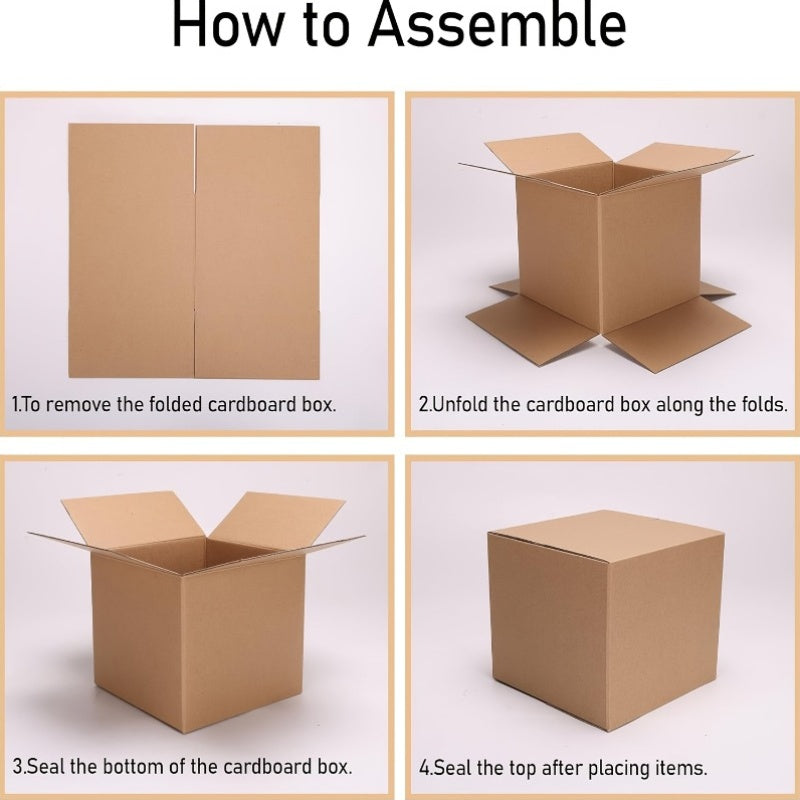 How to Assemble

1.To remove the folded cardboard box.

2.Unfold the cardboard box along the folds.

3.Seal the bottom of the cardboard box.

4.Seal the top after placing items.