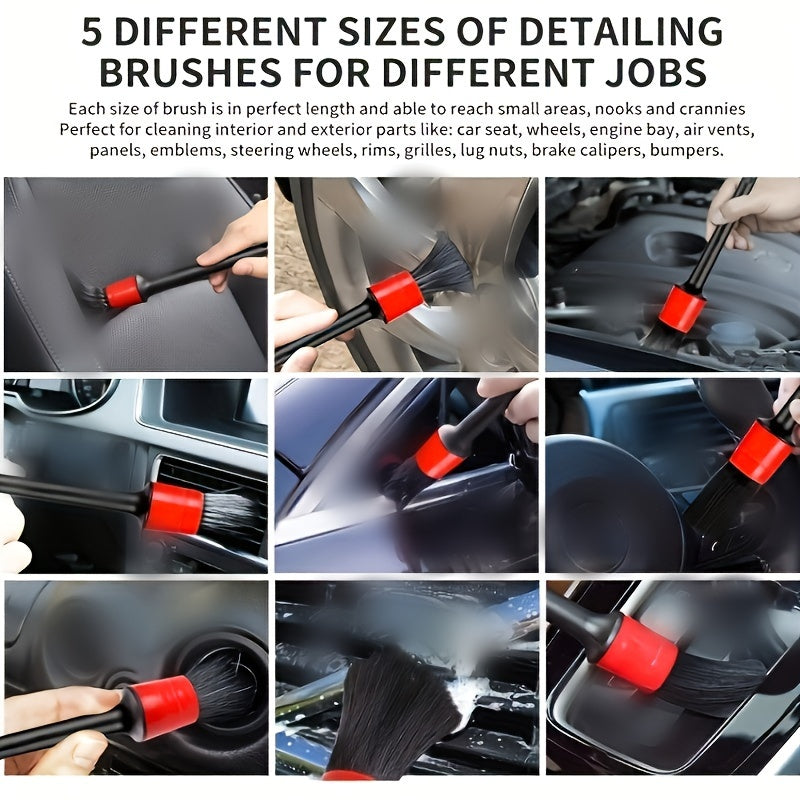 5 DIFFERENT SIZES OF DETAILING BRUSHES FOR DIFFERENT JOBS

Each size of brush is in perfect length and able to reach small areas, nooks and crannies
Perfect for cleaning interior and exterior parts like: car seat, wheels, engine bay, air vents, panels, emblems, steering wheels, rims, grilles, lug nuts, brake calipers, bumpers.