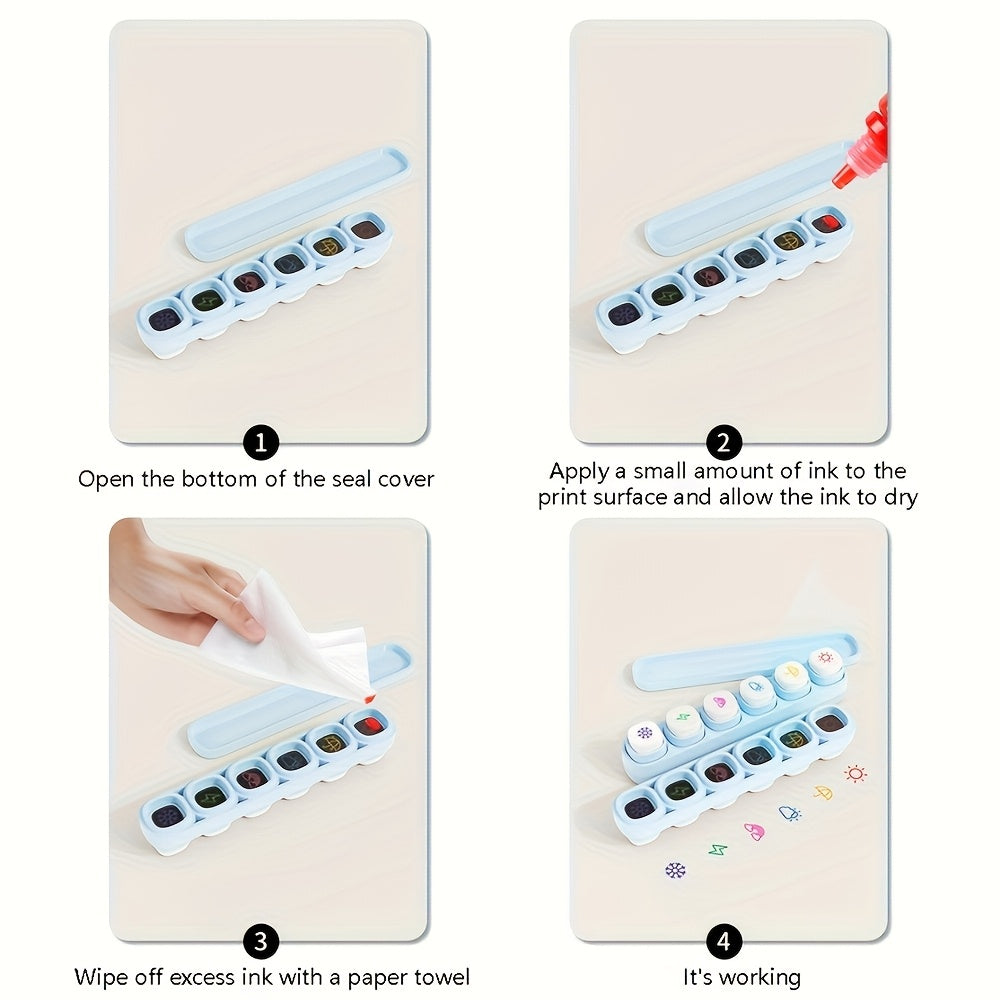 1
Open the bottom of the seal cover

2
Apply a small amount of ink to the print surface and allow the ink to dry

3
Wipe off excess ink with a paper towel

4
It's working