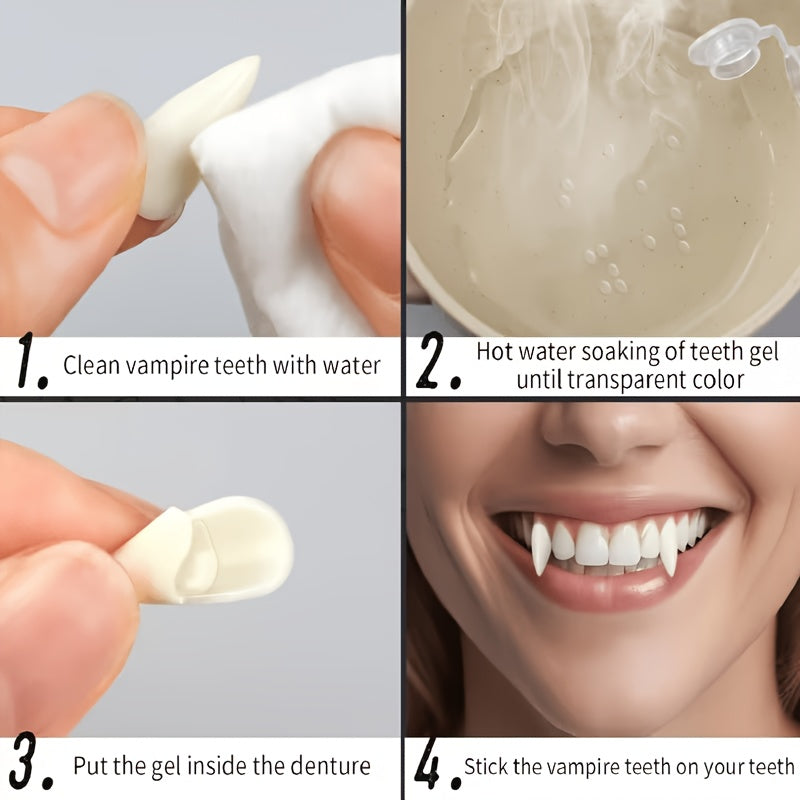 1. Clean vampire teeth with water

2. Hot water soaking of teeth gel until transparent color

3. Put the gel inside the denture

4. Stick the vampire teeth on your teeth