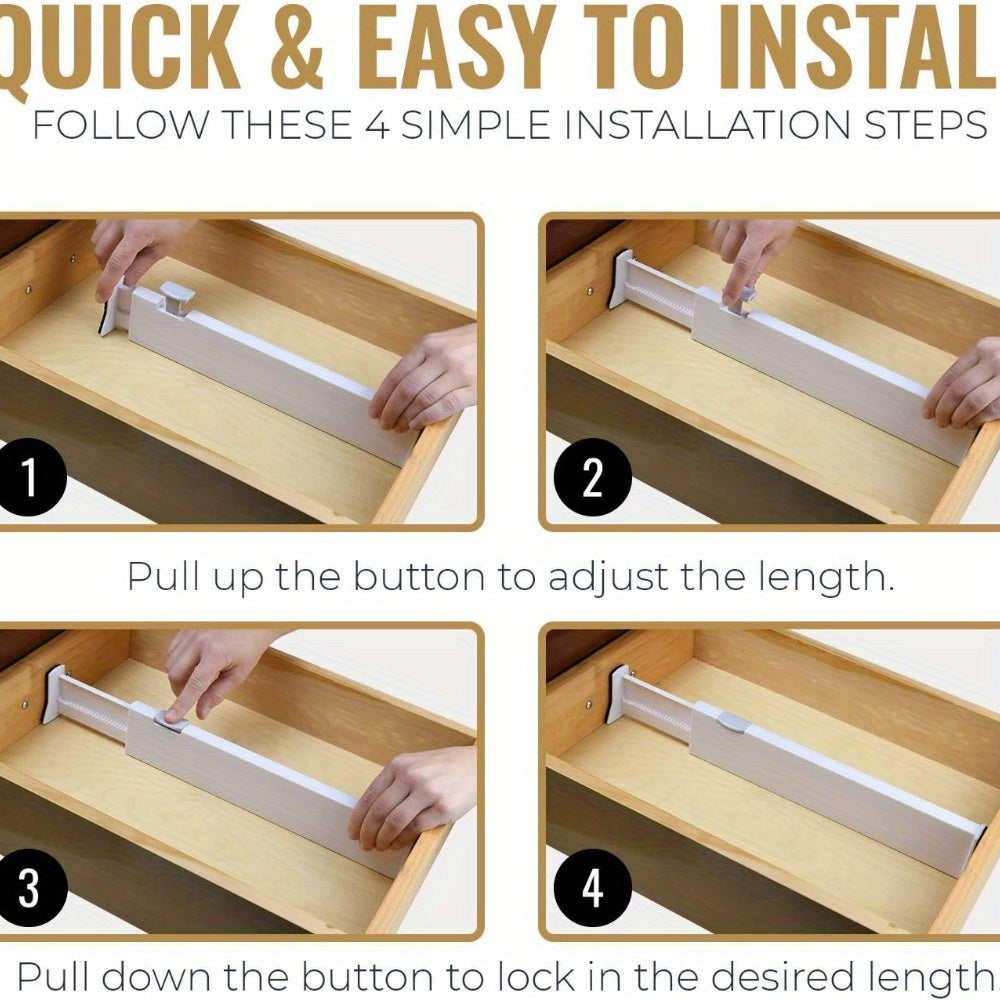 QUICK & EASY TO INSTAL

FOLLOW THESE 4 SIMPLE INSTALLATION STEPS

1

2

Pull up the button to adjust the length.

3

4

Pull down the button to lock in the desired length