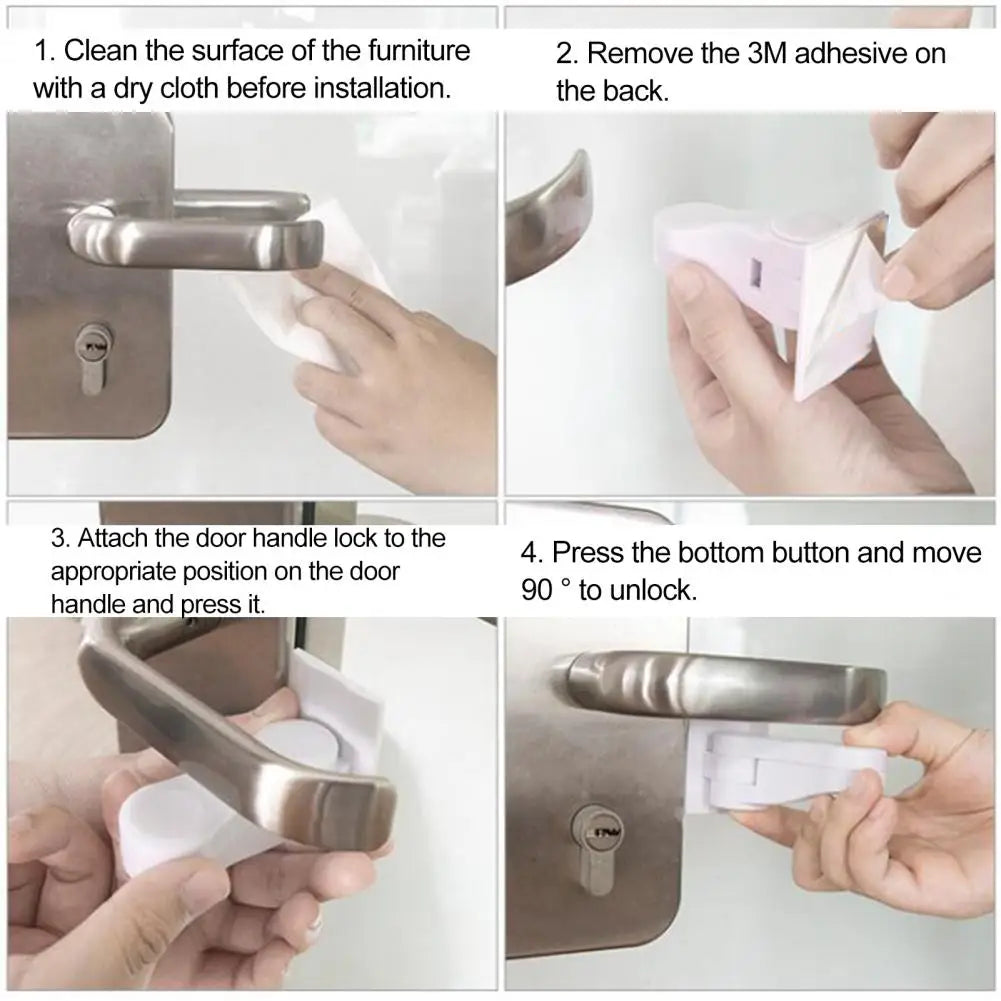 1. Clean the surface of the furniture with a dry cloth before installation.

2. Remove the 3M adhesive on the back.

3. Attach the door handle lock to the appropriate position on the door handle and press it.

4. Press the bottom button and move 90 ° to unlock.