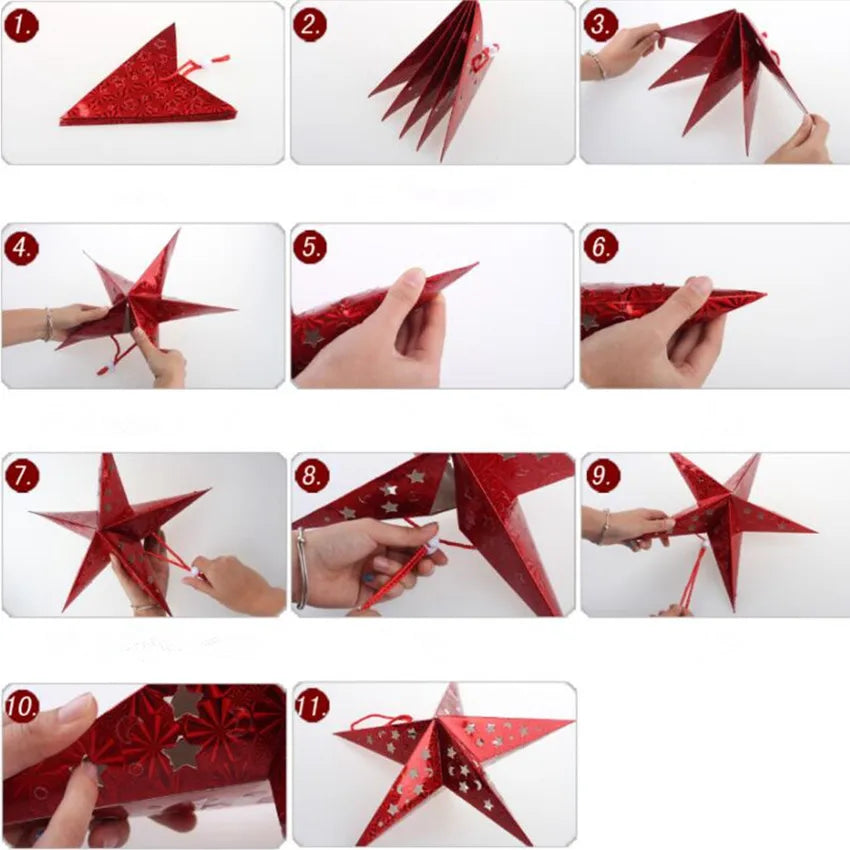 1.

2.

3.

4.

5.

6.

7.

8.

9.

10.

11.