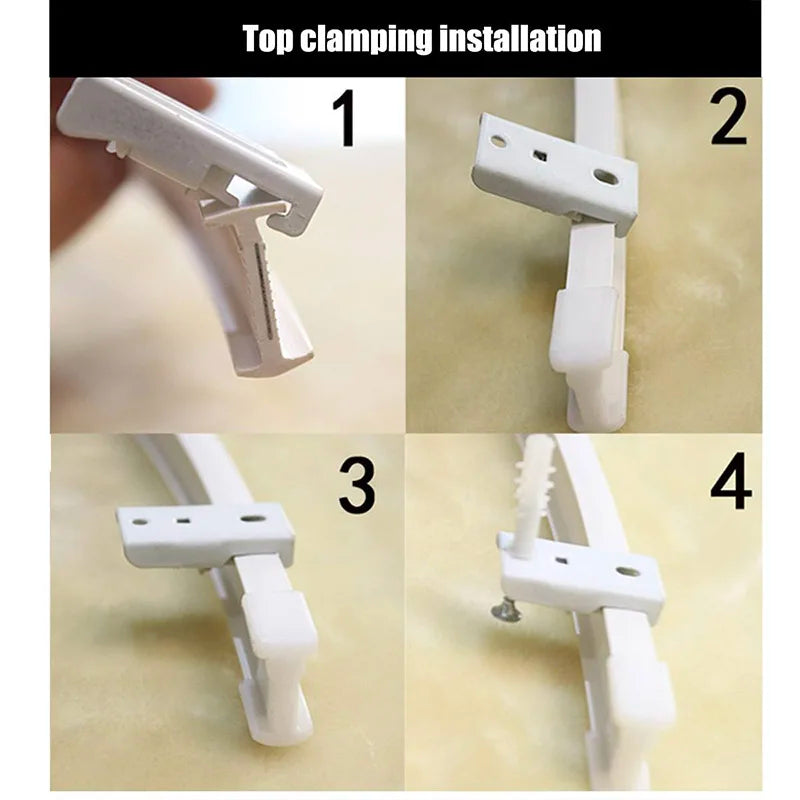 Top clamping installation

1

2

3

4