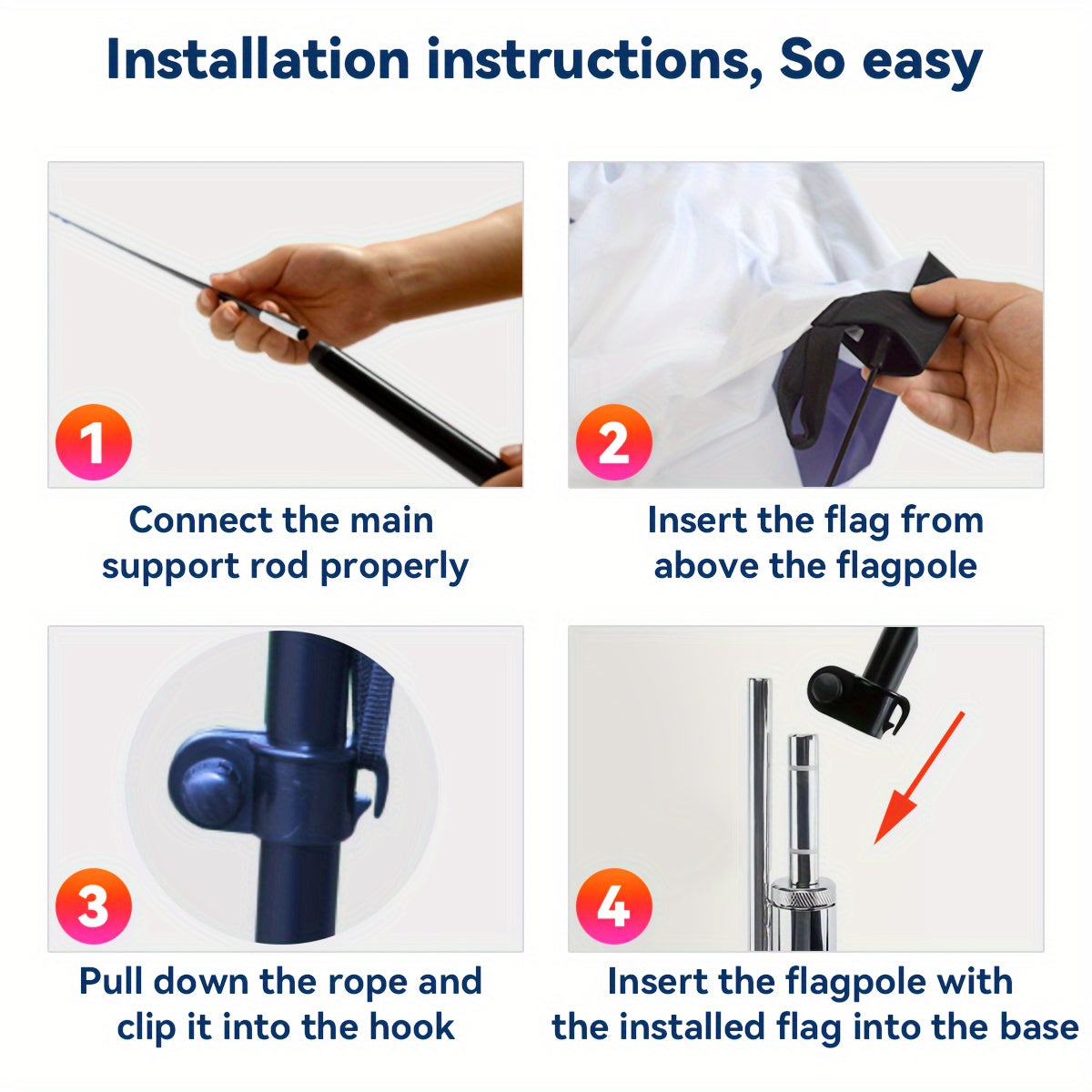 Installation instructions, So easy

1

Connect the main support rod properly

2

Insert the flag from above the flagpole

3

Pull down the rope and clip it into the hook

4

Insert the flagpole with the installed flag into the base