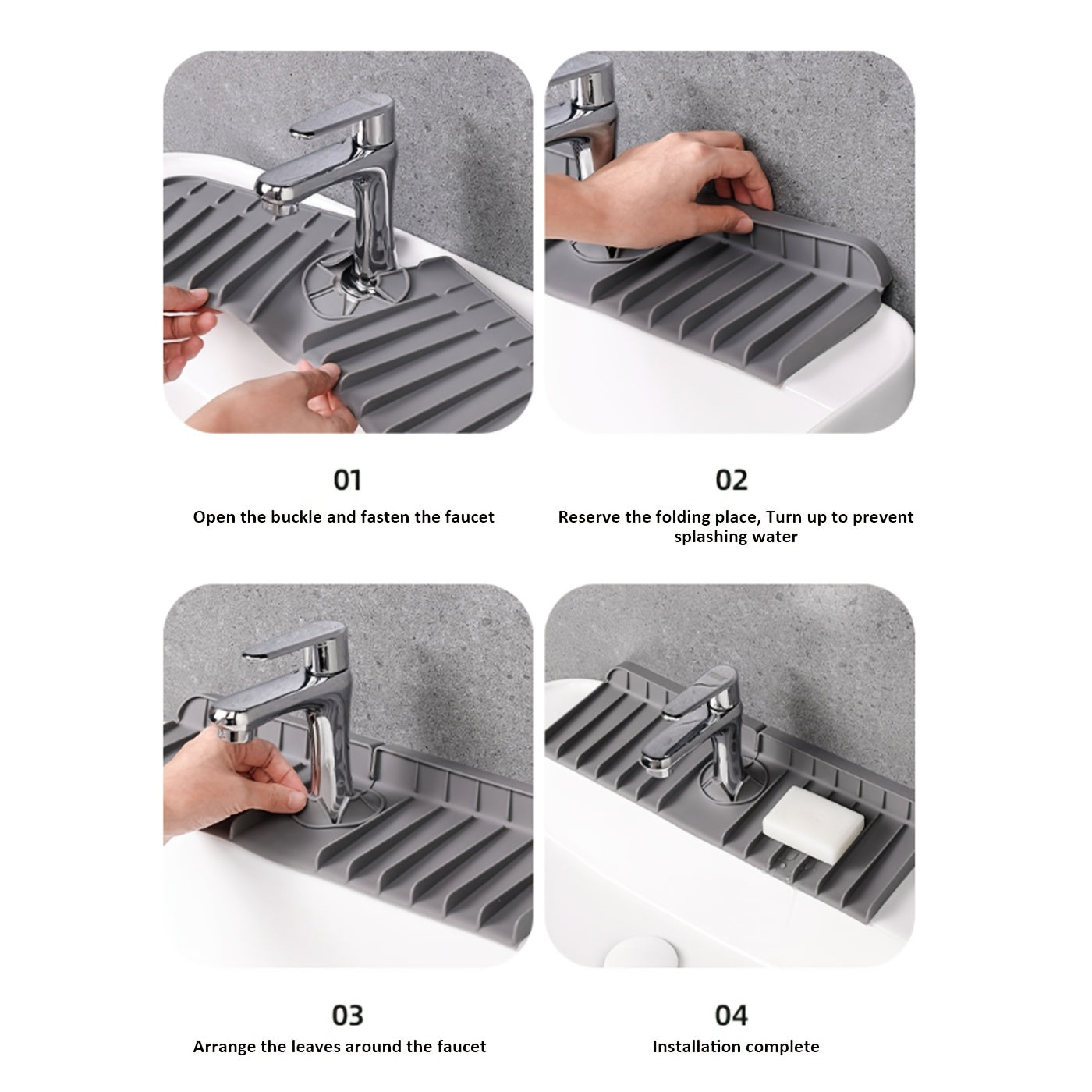 01

Open the buckle and fasten the faucet

02

Reserve the folding place, Turn up to prevent splashing water

03

Arrange the leaves around the faucet

04

Installation complete