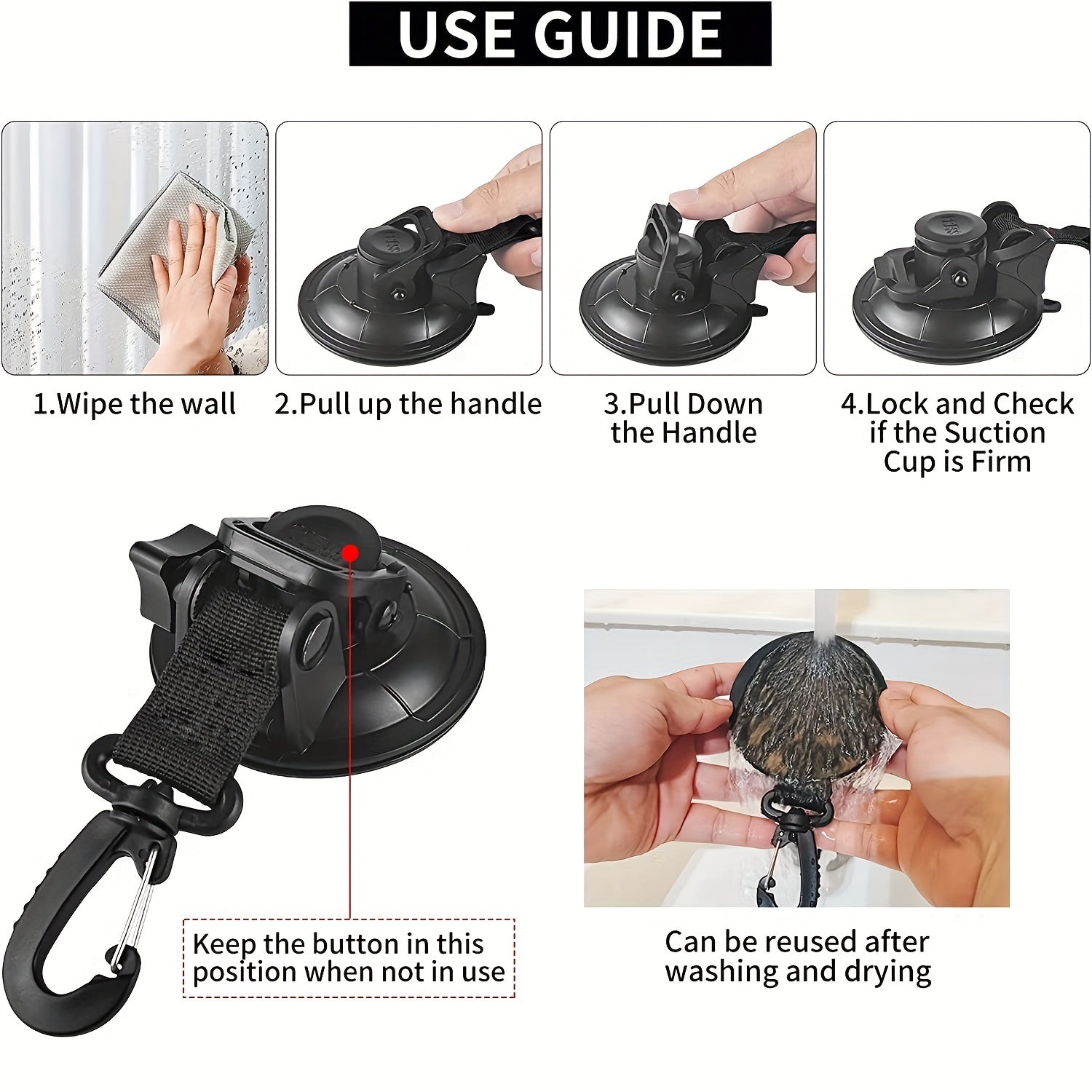 USE GUIDE

1.Wipe the wall

2.Pull up the handle

3.Pull Down the Handle

4.Lock and Check if the Suction Cup is Firm

Keep the button in this position when not in use

Can be reused after washing and drying