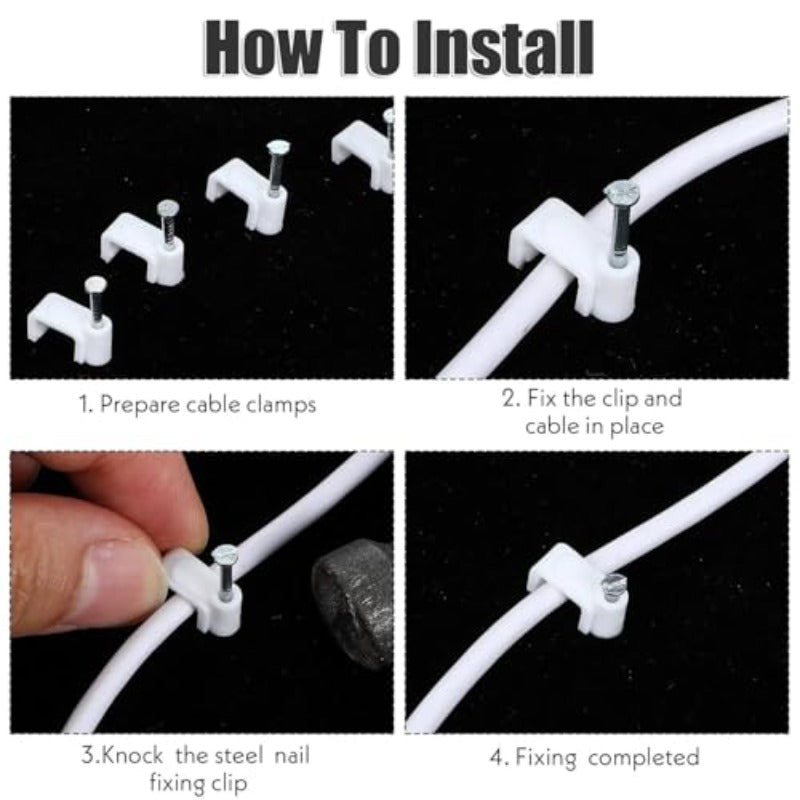 How To Install

1. Prepare cable clamps

2. Fix the clip and cable in place

3.Knock the steel nail fixing clip

4. Fixing completed