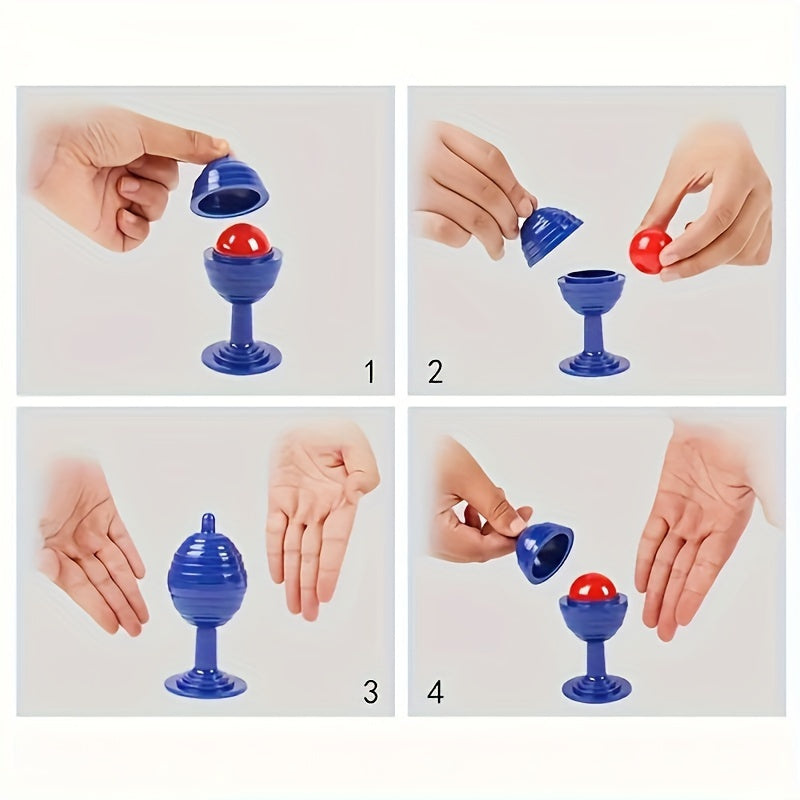 1

2

3

4